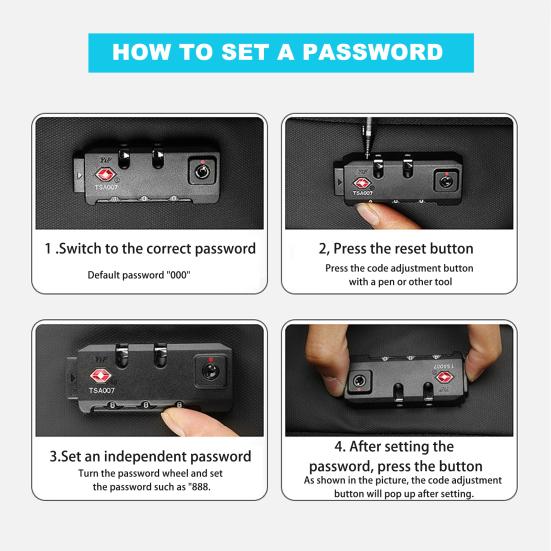 HOW TO SET A PASSWORD

TSA007

1 .Switch to the correct password

Default password "000"

TSA007

2, Press the reset button

Press the code adjustment button with a pen or other tool

TSA007

3.Set an independent password

Turn the password wheel and set the password such as "888.

TSA007

4. After setting the password, press the button

As shown in the picture, the code adjustment button will pop up after setting.