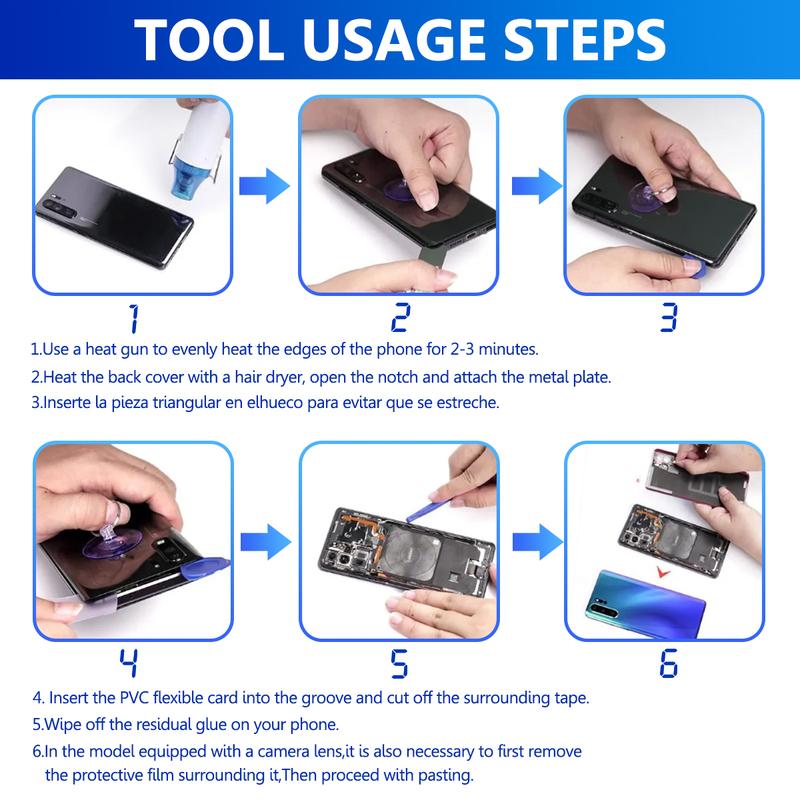 TOOL USAGE STEPS

1

2

3

1.Use a heat gun to evenly heat the edges of the phone for 2-3 minutes.
2.Heat the back cover with a hair dryer, open the notch and attach the metal plate.
3.Inserte la pieza triangular en elhueco para evitar que se estreche.

4

5

6

4. Insert the PVC flexible card into the groove and cut off the surrounding tape.
5.Wipe off the residual glue on your phone.
6.In the model equipped with a camera lens,it is also necessary to first remove the protective film surrounding it,Then proceed with pasting.