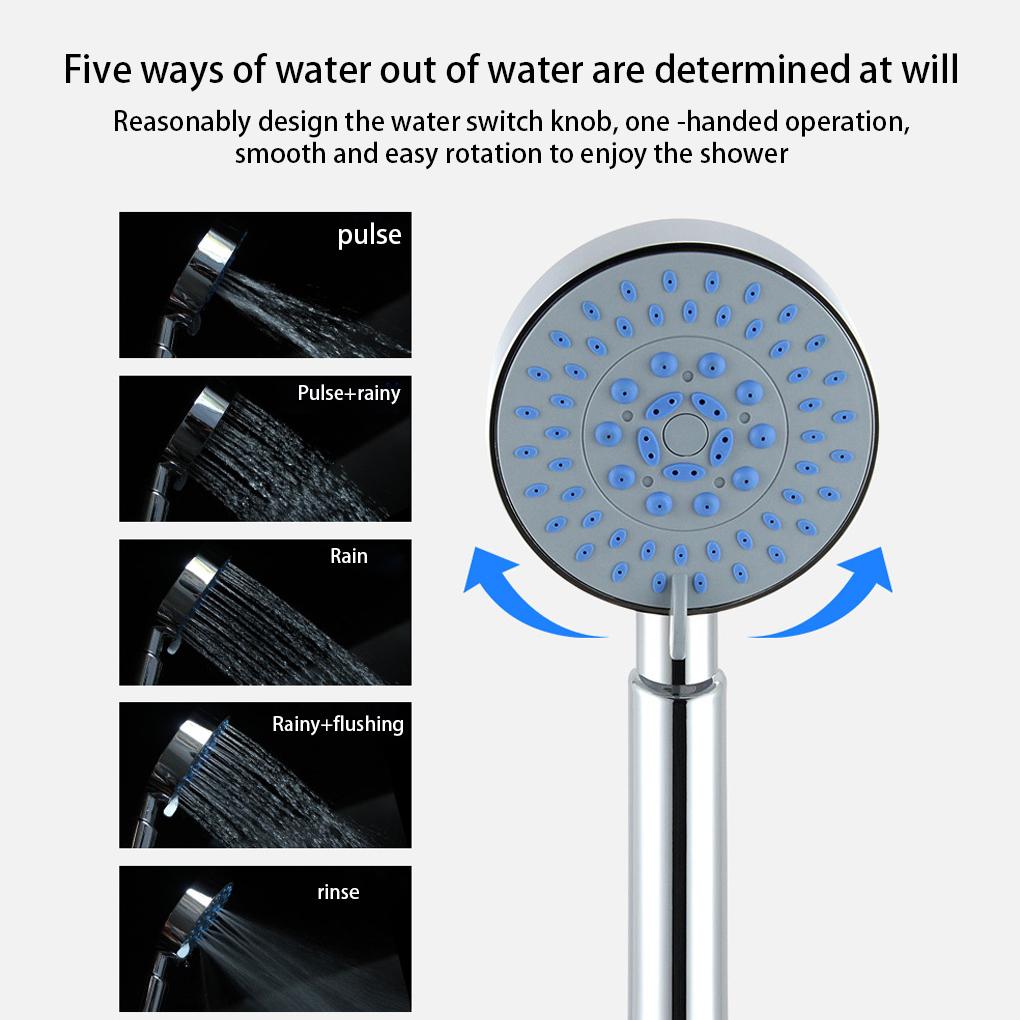 Five ways of water out of water are determined at will

Reasonably design the water switch knob, one -handed operation, smooth and easy rotation to enjoy the shower

pulse

Pulse+rainy

Rain

Rainy+flushing

rinse