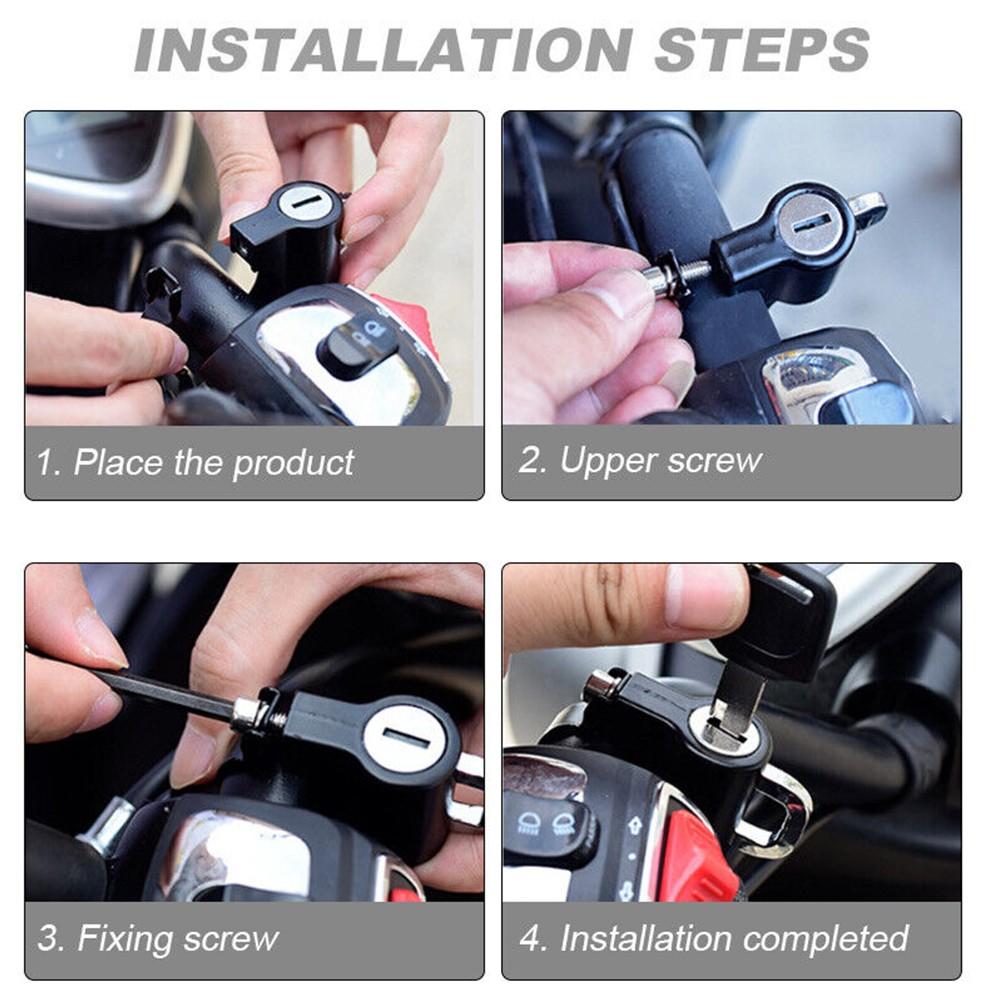 INSTALLATION STEPS

1. Place the product

2. Upper screw

3. Fixing screw

4. Installation completed