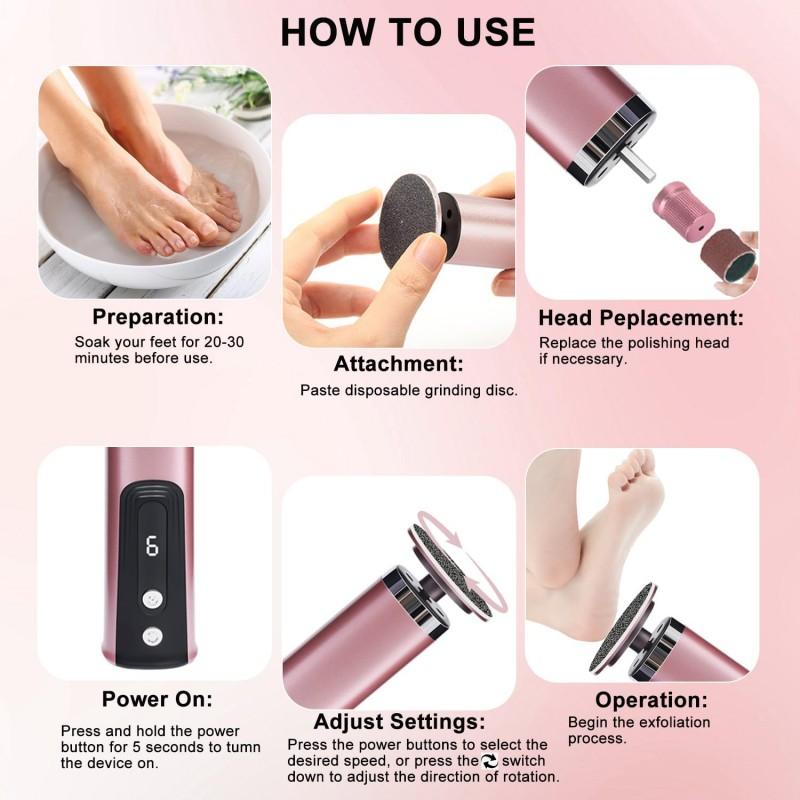 HOW TO USE

Preparation:
Soak your feet for 20-30 minutes before use.

Attachment:
Paste disposable grinding disc.

Head Peplacement:
Replace the polishing head if necessary.

6

Power On:
Press and hold the power button for 5 seconds to tumn the device on.

Adjust Settings:
Press the power buttons to select the desired speed, or press the switch down to adjust the direction of rotation.

Operation:
Begin the exfoliation process.