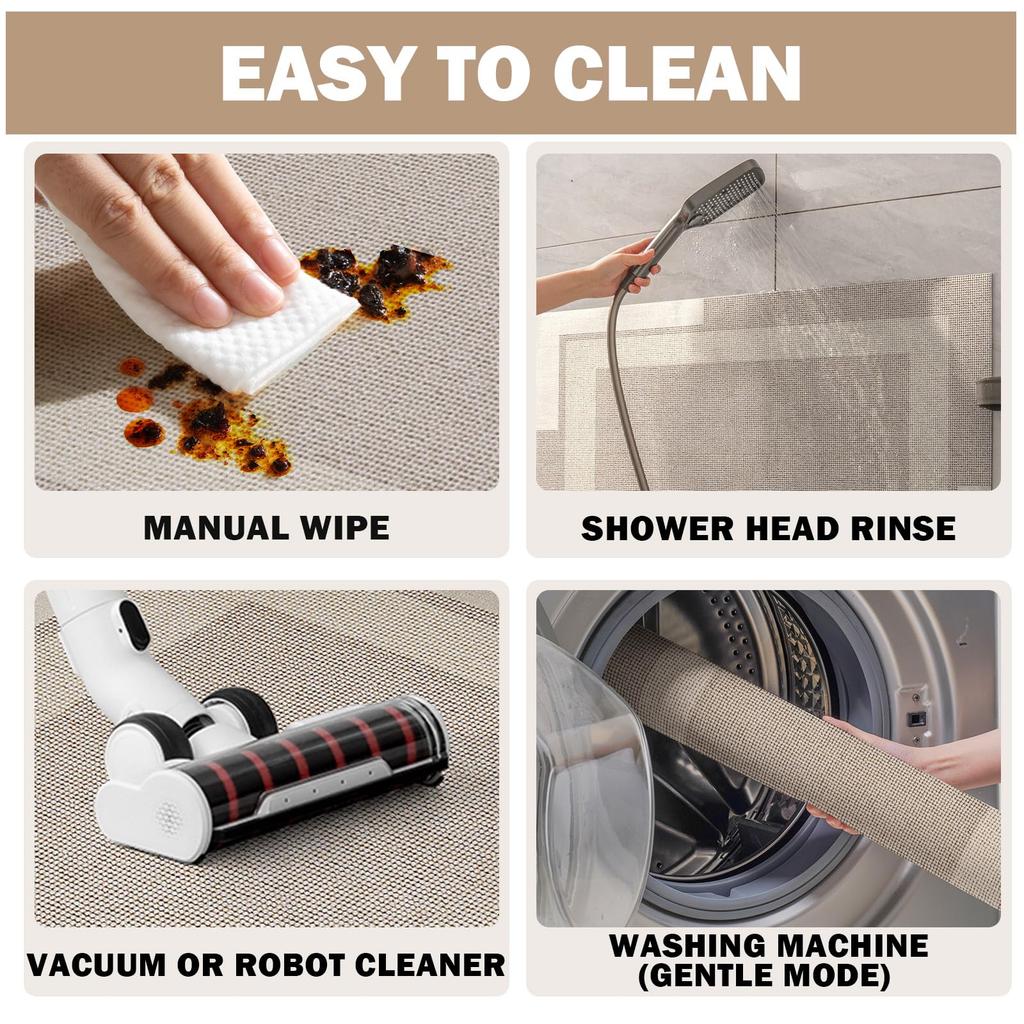 EASY TO CLEAN

MANUAL WIPE

SHOWER HEAD RINSE

VACUUM OR ROBOT CLEANER

WASHING MACHINE (GENTLE MODE)