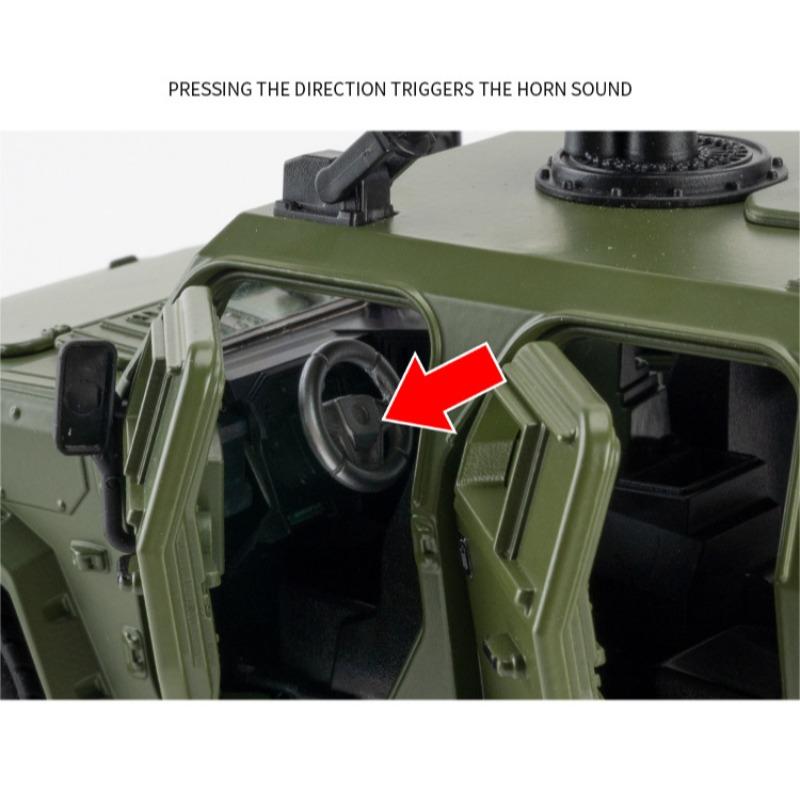 PRESSING THE DIRECTION TRIGGERS THE HORN SOUND