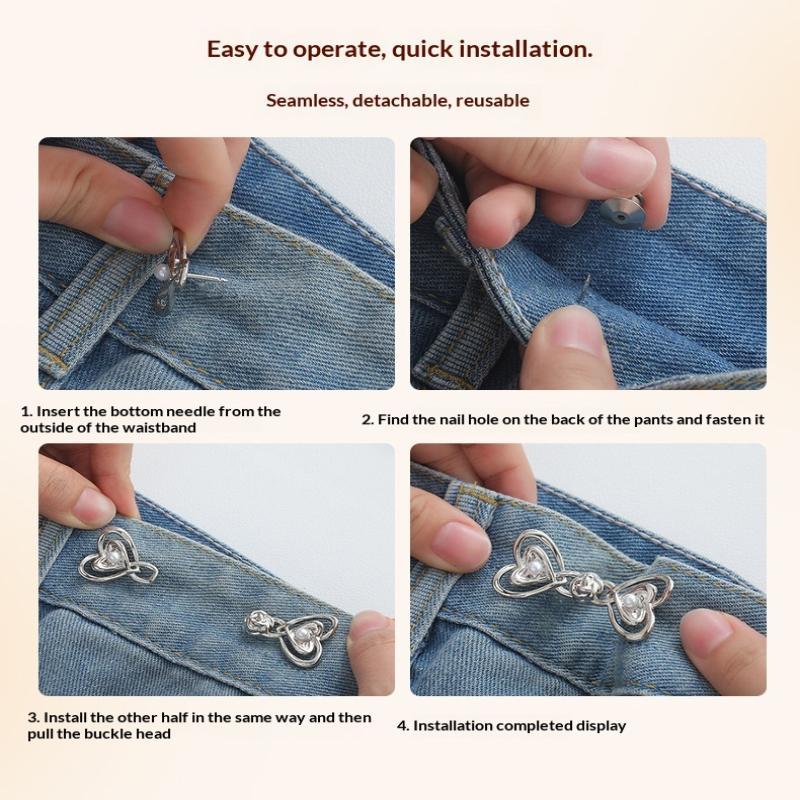 Easy to operate, quick installation.

Seamless, detachable, reusable

1. Insert the bottom needle from the outside of the waistband

2. Find the nail hole on the back of the pants and fasten it

3. Install the other half in the same way and then pull the buckle head

4. Installation completed display