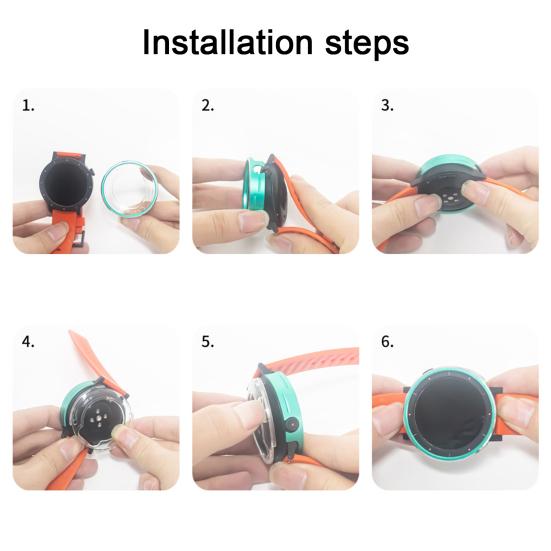 Installation steps

1.

2.

3.

4.

5.

6.