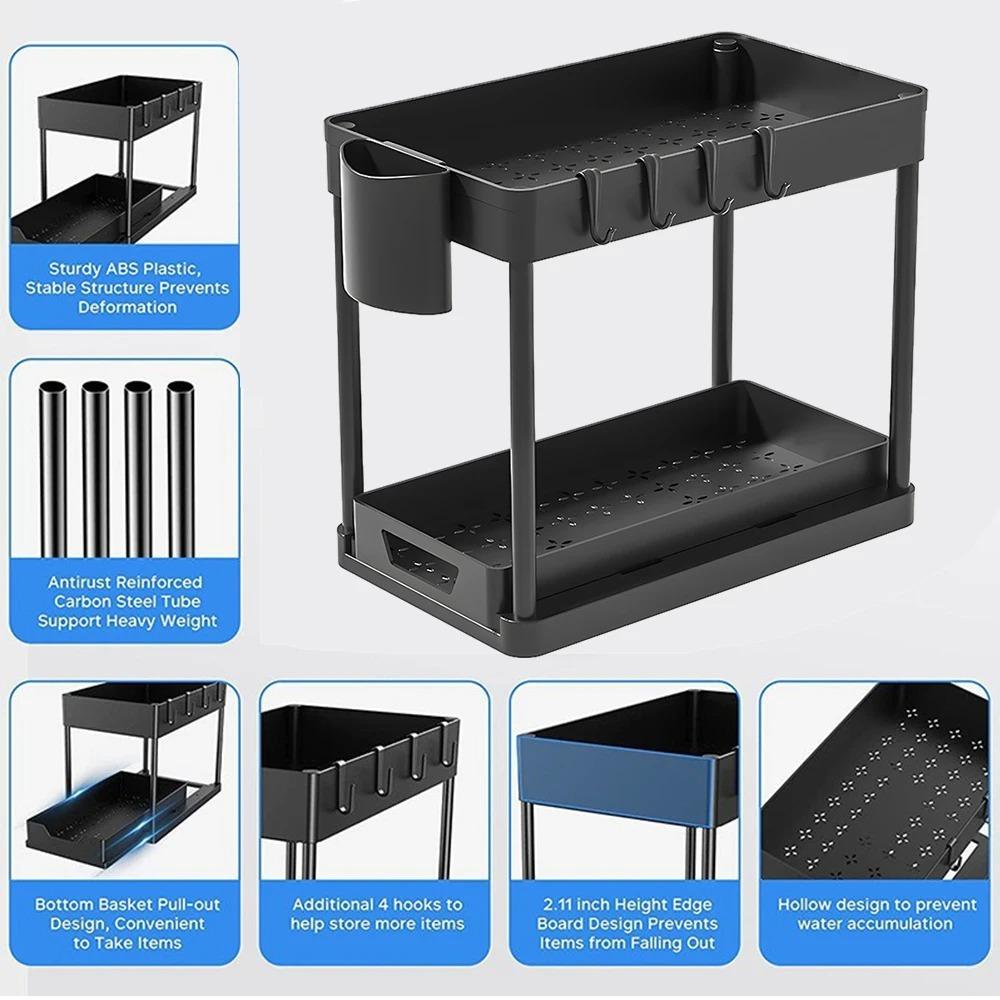 Sturdy ABS Plastic, Stable Structure Prevents Deformation

Antirust Reinforced Carbon Steel Tube Support Heavy Weight

Bottom Basket Pull-out Design, Convenient to Take Items

Additional 4 hooks to help store more items

2.11 inch Height Edge Board Design Prevents Items from Falling Out

Hollow design to prevent water accumulation