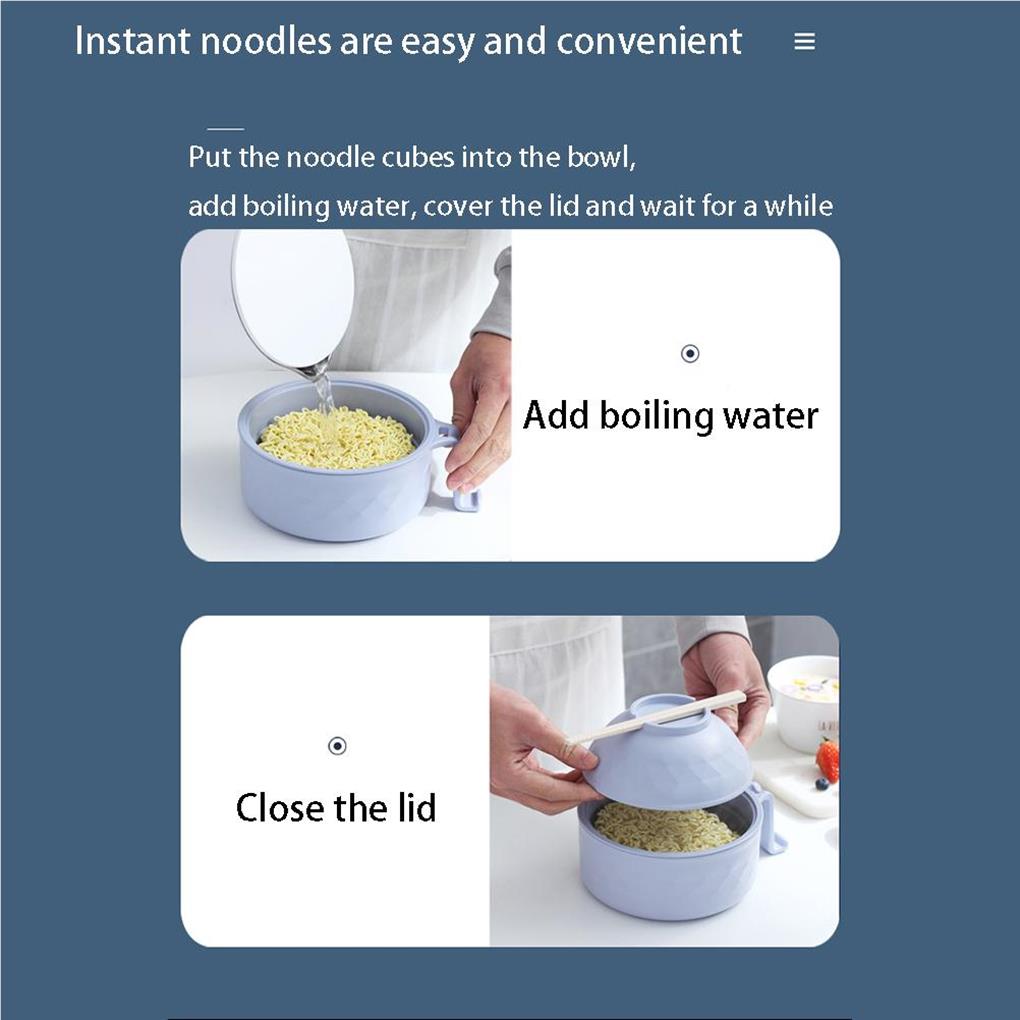 Instant noodles are easy and convenient ≡

Put the noodle cubes into the bowl,
add boiling water, cover the lid and wait for a while

Add boiling water

Close the lid