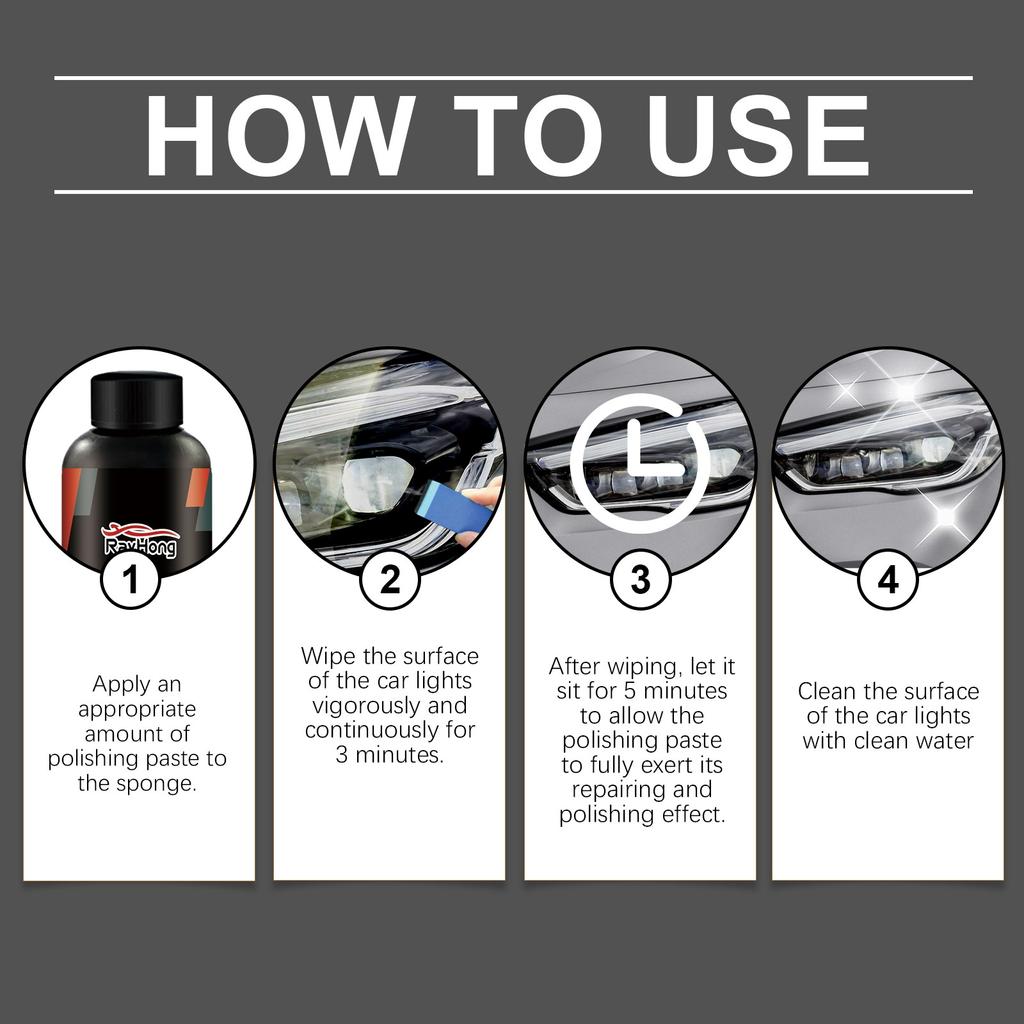 HOW TO USE

RayHong

1

Apply an appropriate amount of polishing paste to the sponge.

2

Wipe the surface of the car lights vigorously and continuously for 3 minutes.

3

After wiping, let it sit for 5 minutes to allow the polishing paste to fully exert its repairing and polishing effect.

4

Clean the surface of the car lights with clean water