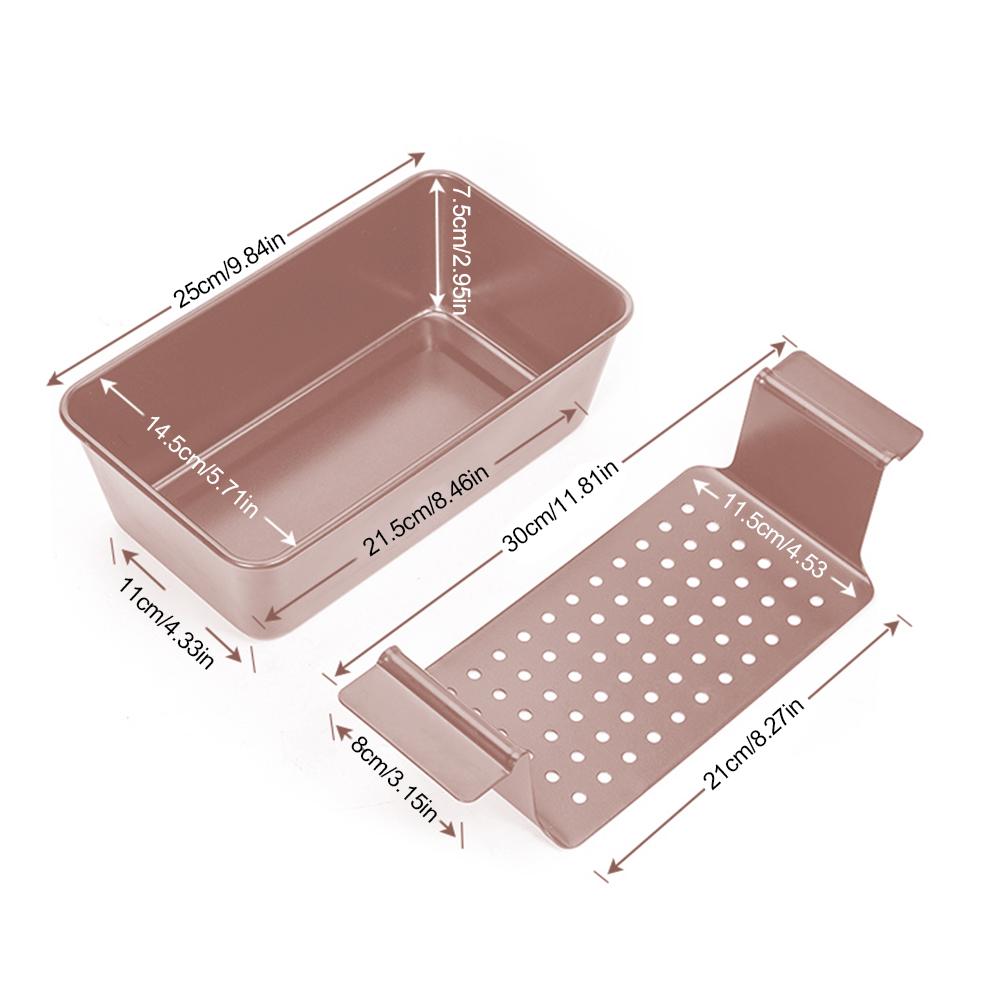 25cm/9.84in
7.5cm/2.95in
14.5cm/5.71in
21.5cm/8.46in
11cm/4.33in
30cm/11.81in
11.5cm/4.53
8cm/3.15in
21cm/8.27in