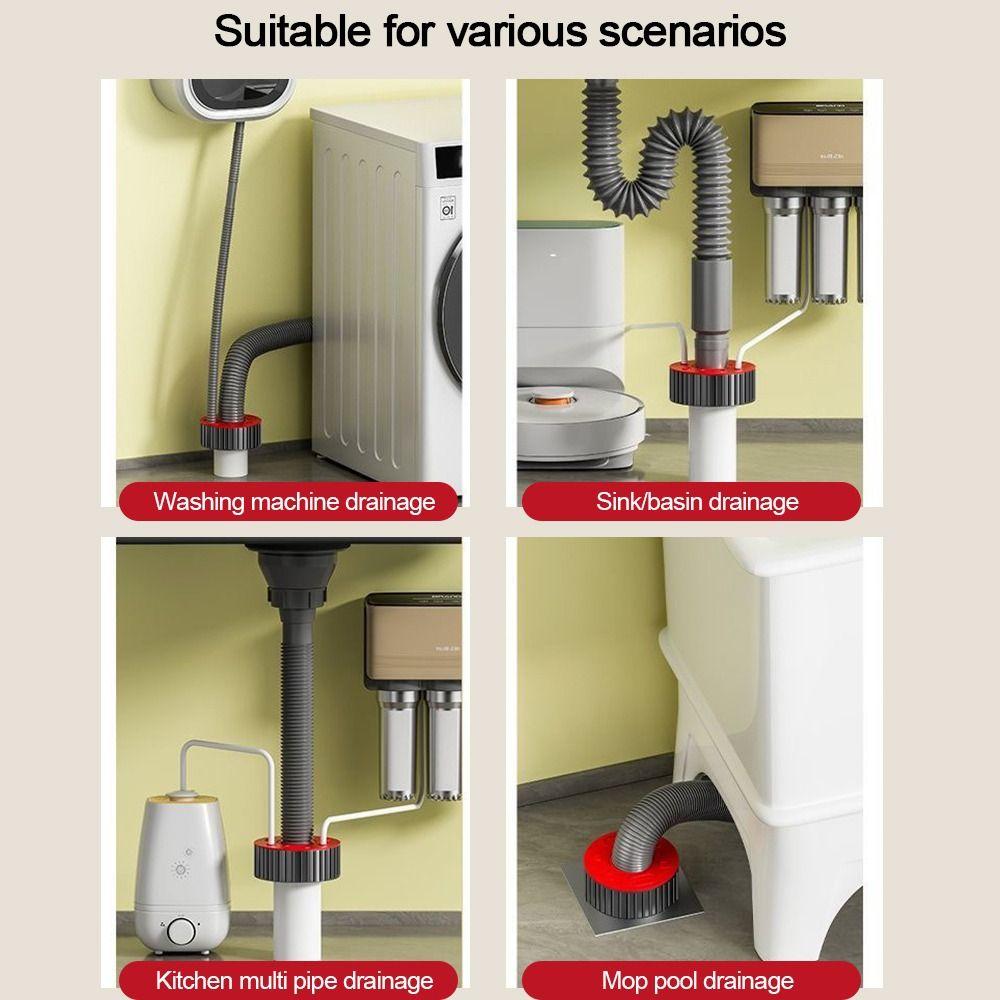 Suitable for various scenarios

Washing machine drainage

Sink/basin drainage

Kitchen multi pipe drainage

Mop pool drainage