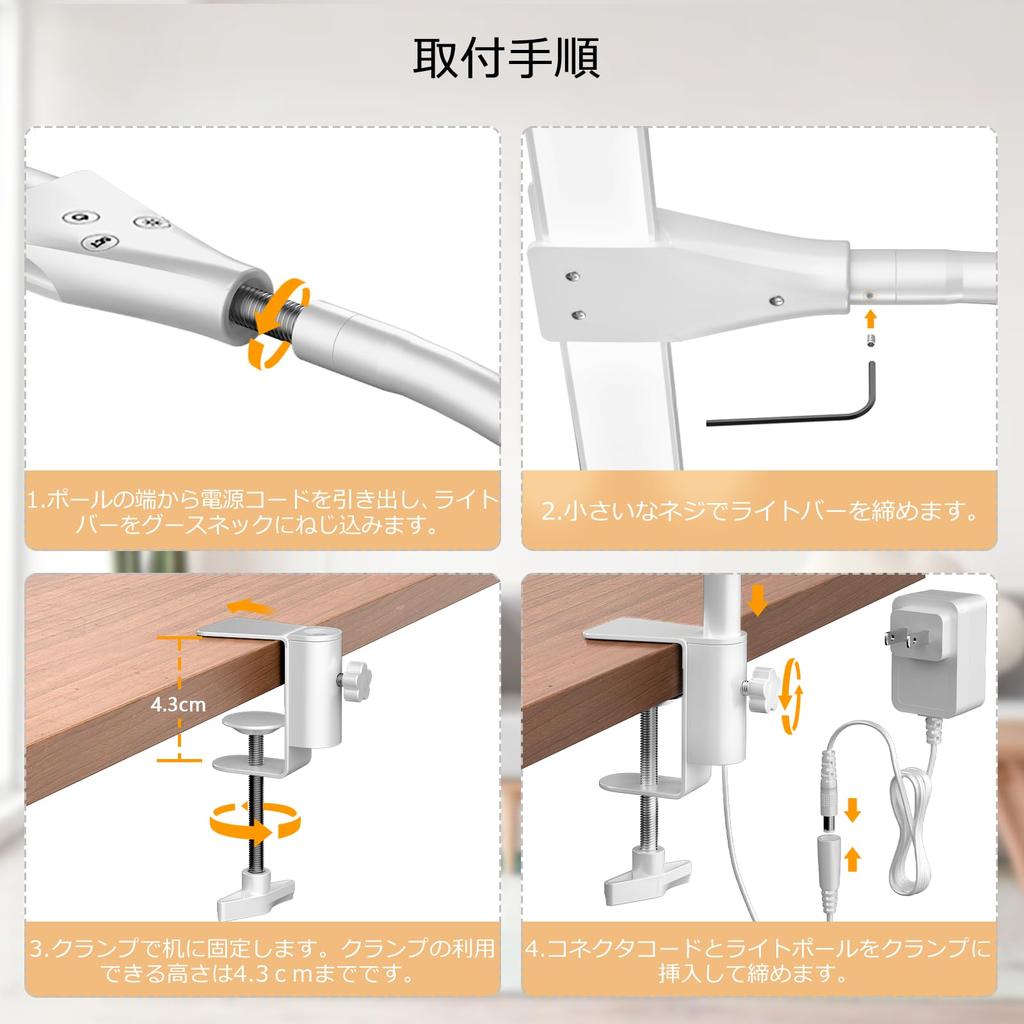 取付手順

1.ポールの端から電源コードを引き出し、ライトバーをグースネックにねじ込みます。

2.小さいなネジでライトバーを締めます。

4.3cm

3.クランプで机に固定します。クランプの利用できる高さは4.3ｃｍまでです。

4.コネクタコードとライトポールをクランプに挿入して締めます。