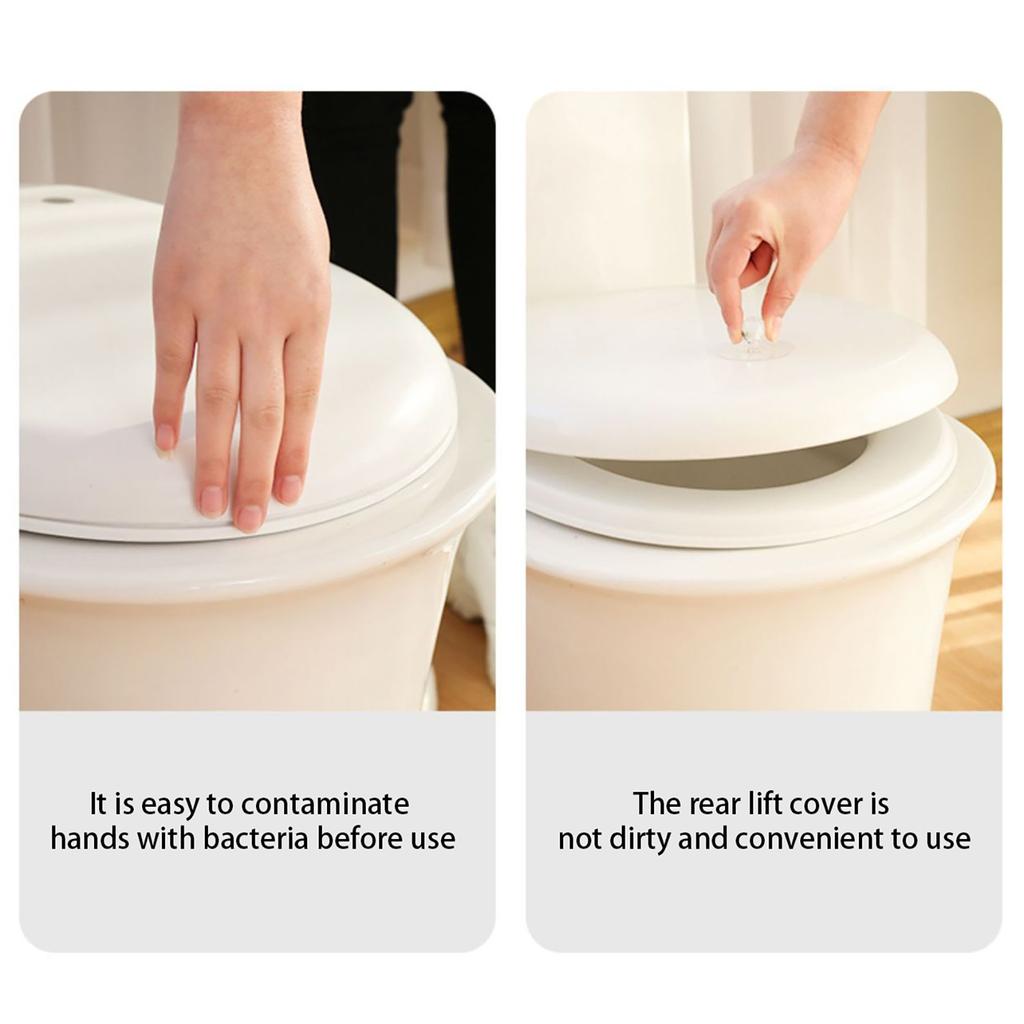 It is easy to contaminate hands with bacteria before use

The rear lift cover is not dirty and convenient to use