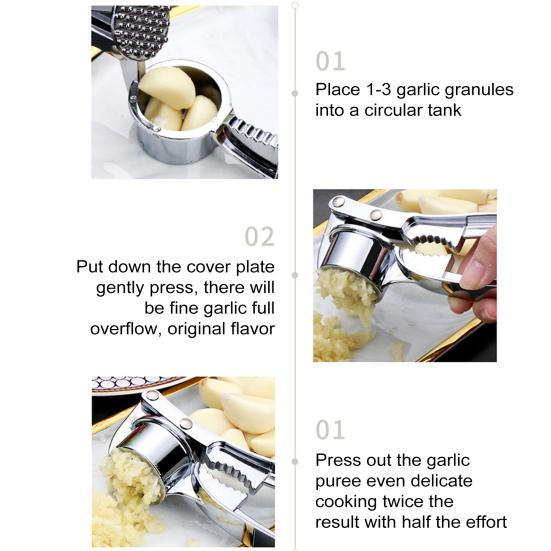 01

Place 1-3 garlic granules into a circular tank

02

Put down the cover plate gently press, there will be fine garlic full overflow, original flavor

01

Press out the garlic puree even delicate cooking twice the result with half the effort