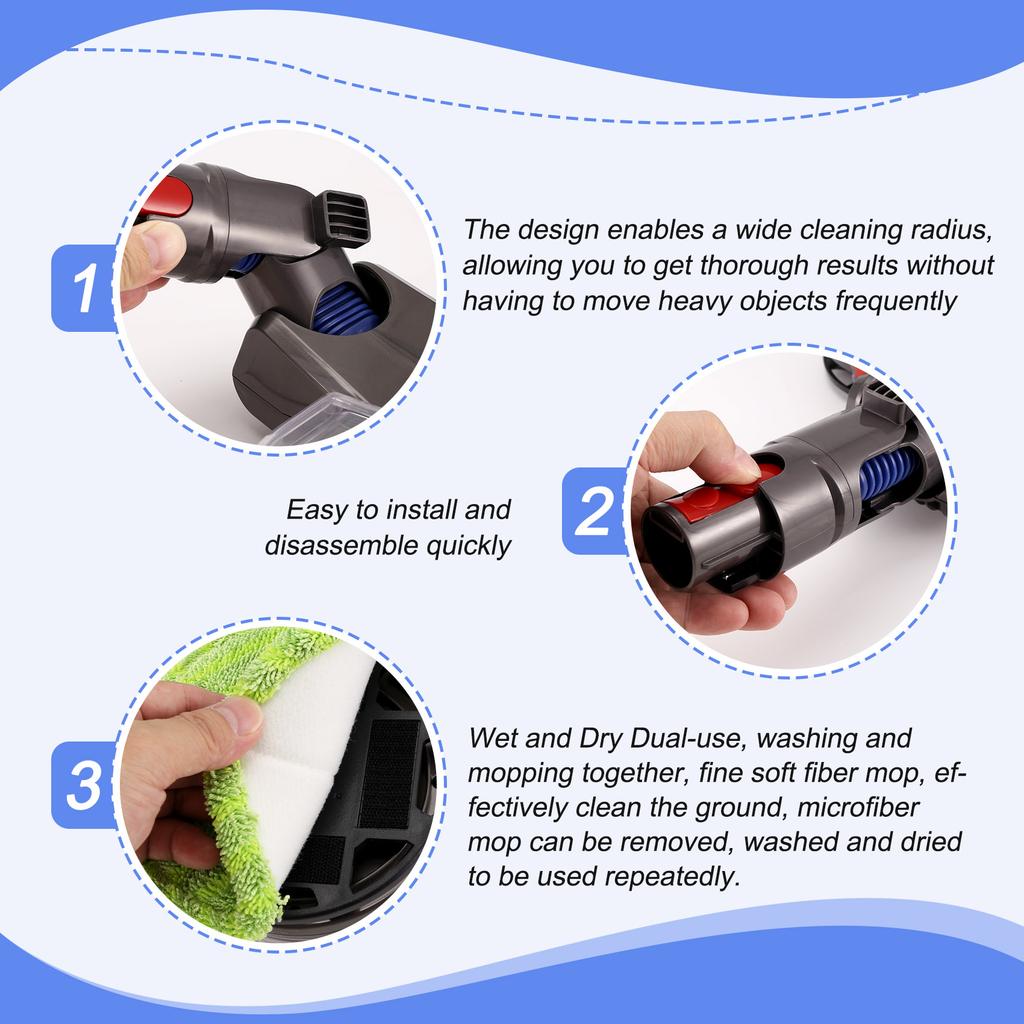 1

The design enables a wide cleaning radius, allowing you to get thorough results without having to move heavy objects frequently

Easy to install and disassemble quickly

2

3

Wet and Dry Dual-use, washing and mopping together, fine soft fiber mop, effectively clean the ground, microfiber mop can be removed, washed and dried to be used repeatedly.