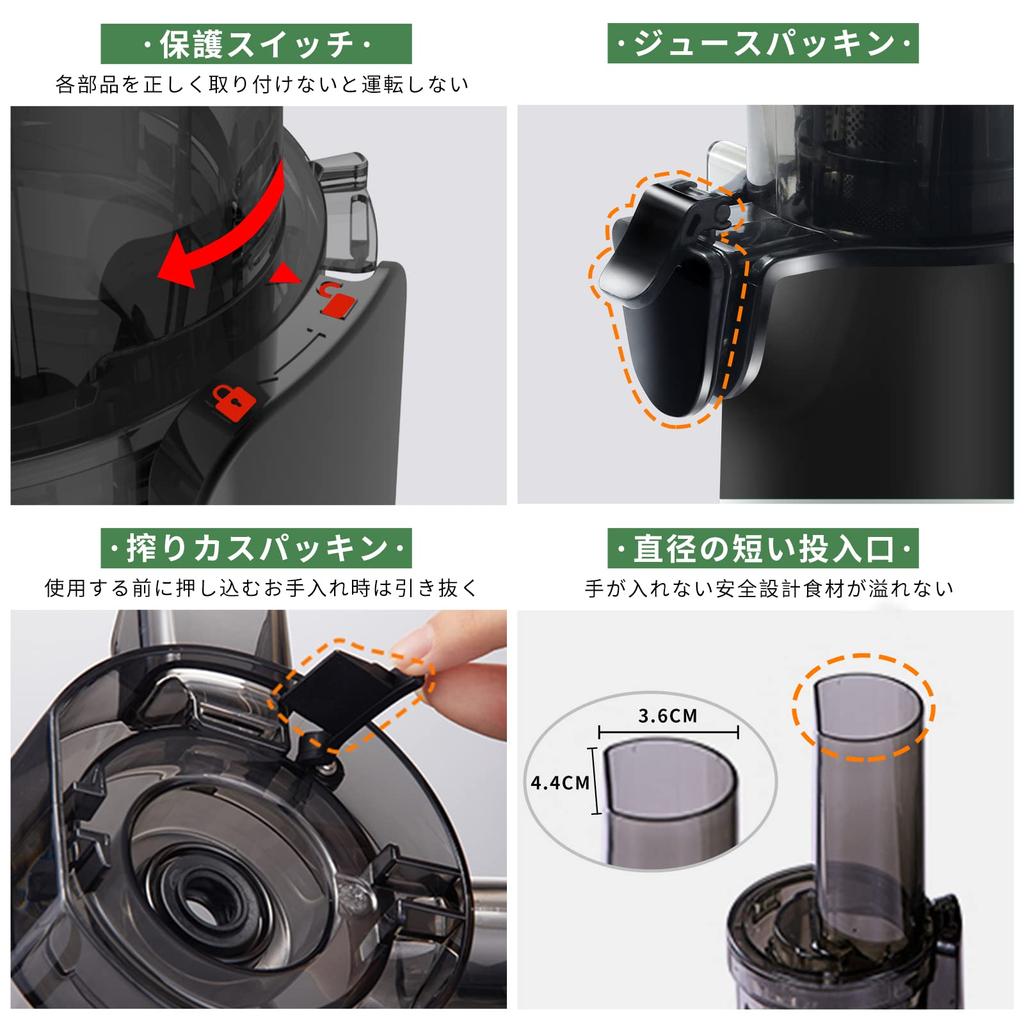 ·保護スイッチ·
各部品を正しく取り付けないと運転しない

·ジュースパッキン·

·搾りカスパッキン·
使用する前に押し込むお手入れ時は引き抜く

·直径の短い投入口·
手が入れない安全設計食材が溢れない

3.6CM
4.4CM