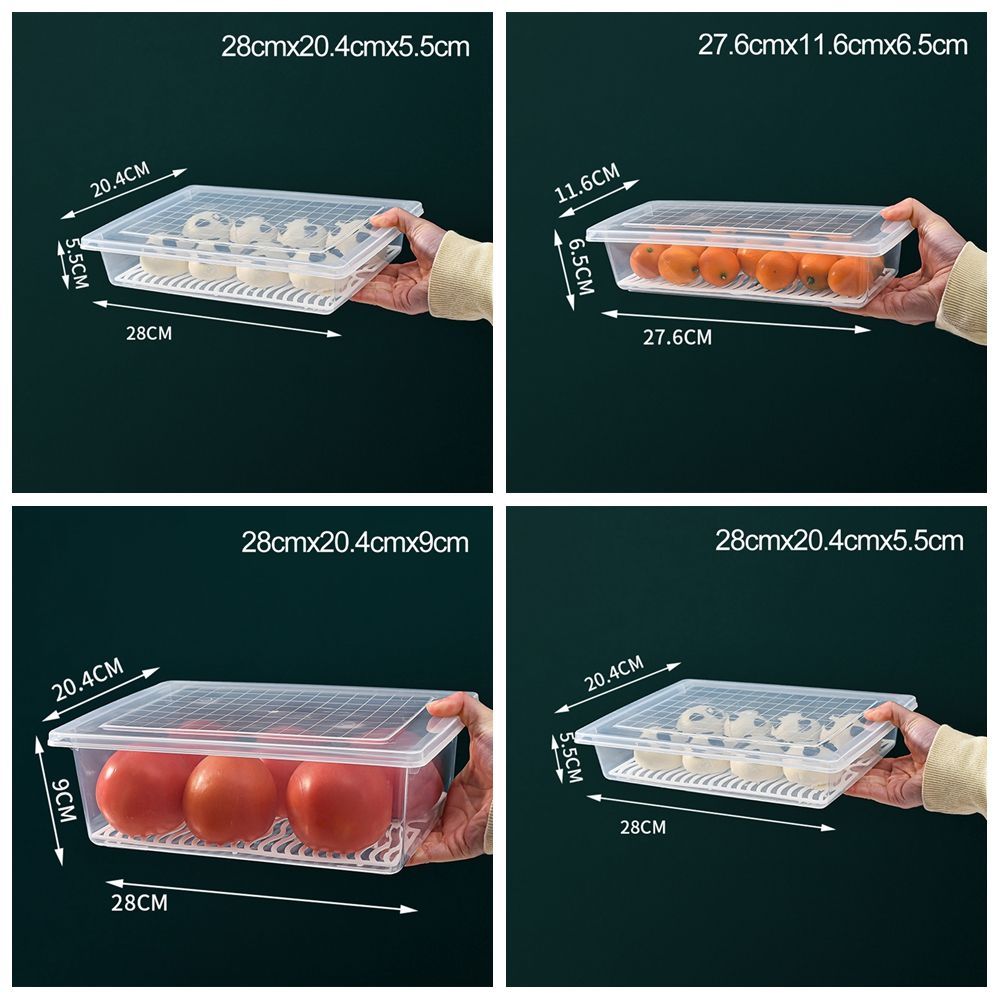 28cmx20.4cmx5.5cm

20.4CM
5.5CM
28CM

27.6cmx11.6cmx6.5cm

11.6CM
6.5CM
27.6CM

28cmx20.4cmx9cm

20.4CM
9CM
28CM

28cmx20.4cmx5.5cm

20.4CM
5.5CM
28CM