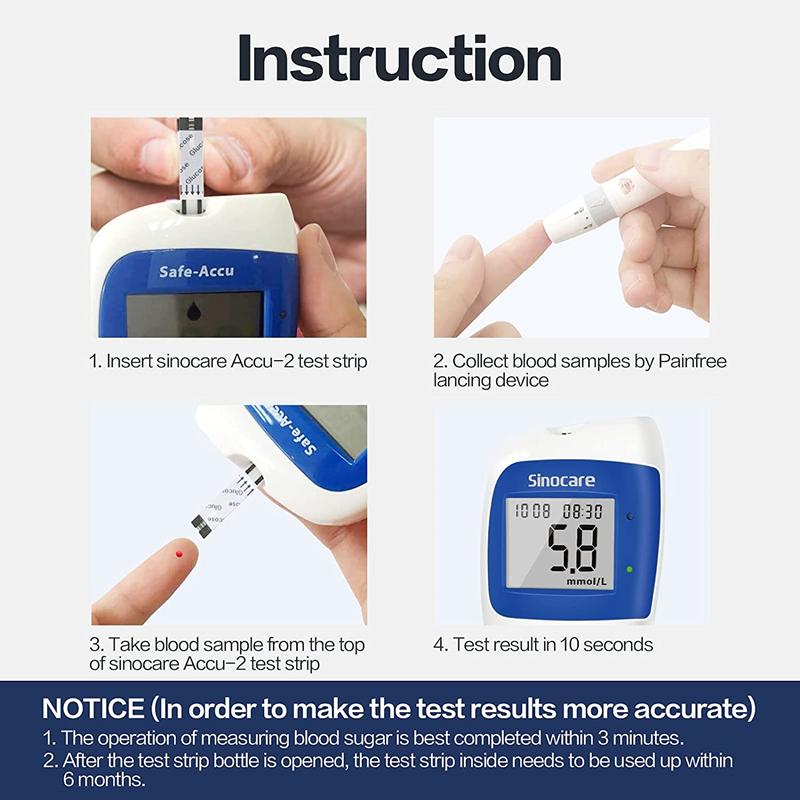 Instruction

Glucose Glucose

Safe-Accu

1. Insert sinocare Accu-2 test strip

2. Collect blood samples by Painfree lancing device

Safe-Accu

Glucose

3. Take blood sample from the top of sinocare Accu-2 test strip

Sinocare

10 08 08:30

5.8

mmol/L

4. Test result in 10 seconds

NOTICE (In order to make the test results more accurate)
1. The operation of measuring blood sugar is best completed within 3 minutes.
2. After the test strip bottle is opened, the test strip inside needs to be used up within 6 months.