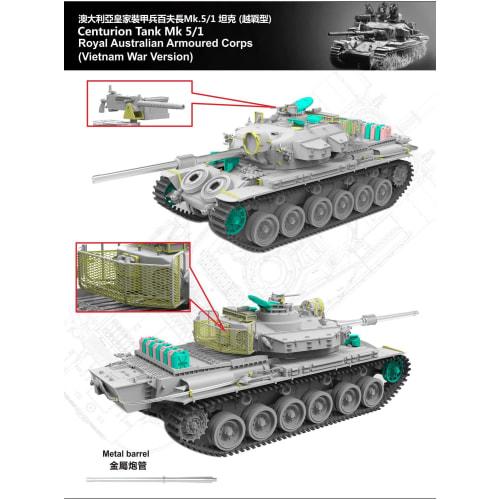 澳大利亞皇家裝甲兵百夫長Mk.5/1 坦克 (越戰型)
Centurion Tank Mk 5/1
Royal Australian Armoured Corps
(Vietnam War Version)

Metal barrel
金屬炮管