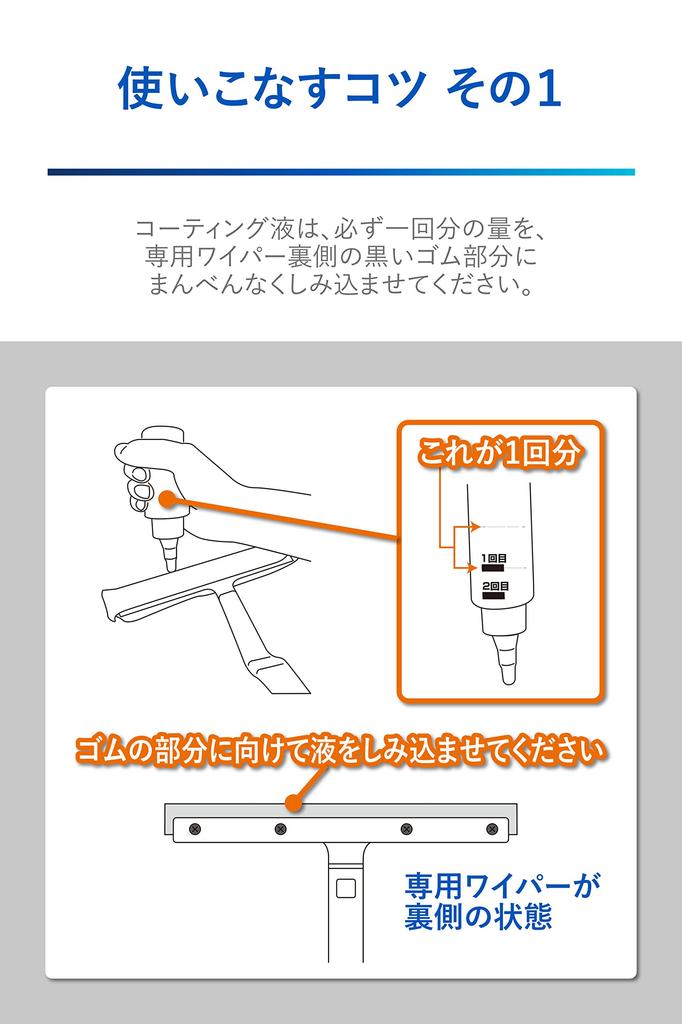 使いこなすコツ その1

コーティング液は、必ず一回分の量を、専用ワイパー裏側の黒いゴム部分にまんべんなくしみ込ませてください。

これが1回分

1回目

2回目

ゴムの部分に向けて液をしみ込ませてください

専用ワイパーが裏側の状態