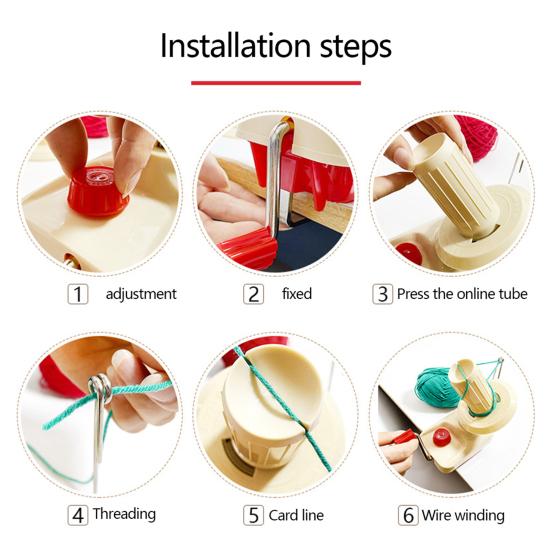 Installation steps

1 adjustment

2 fixed

3 Press the online tube

4 Threading

5 Card line

6 Wire winding