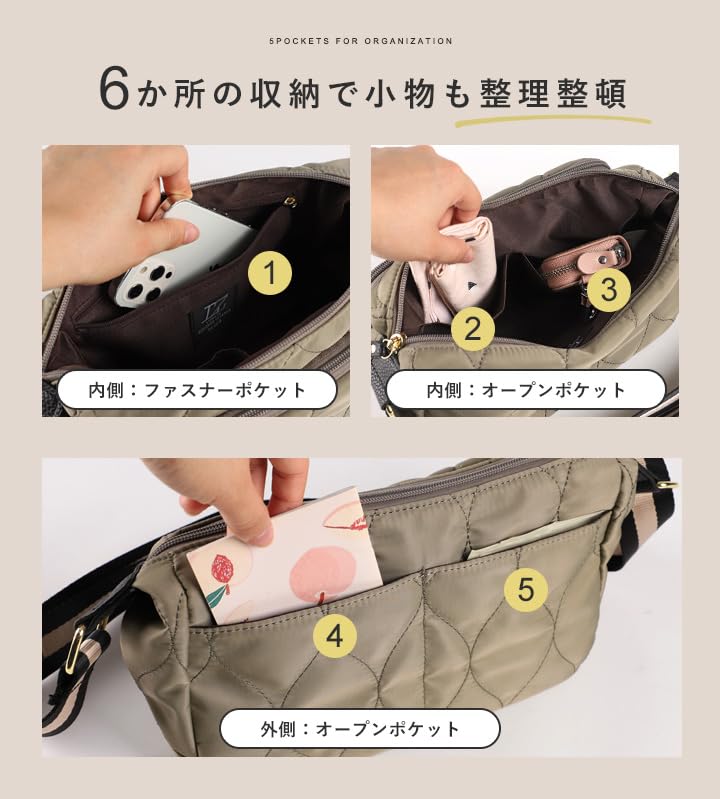 5POCKETS FOR ORGANIZATION

6か所の収納で小物も整理整頓

1

内側：ファスナーポケット

2

3

内側：オープンポケット

4

5

外側：オープンポケット