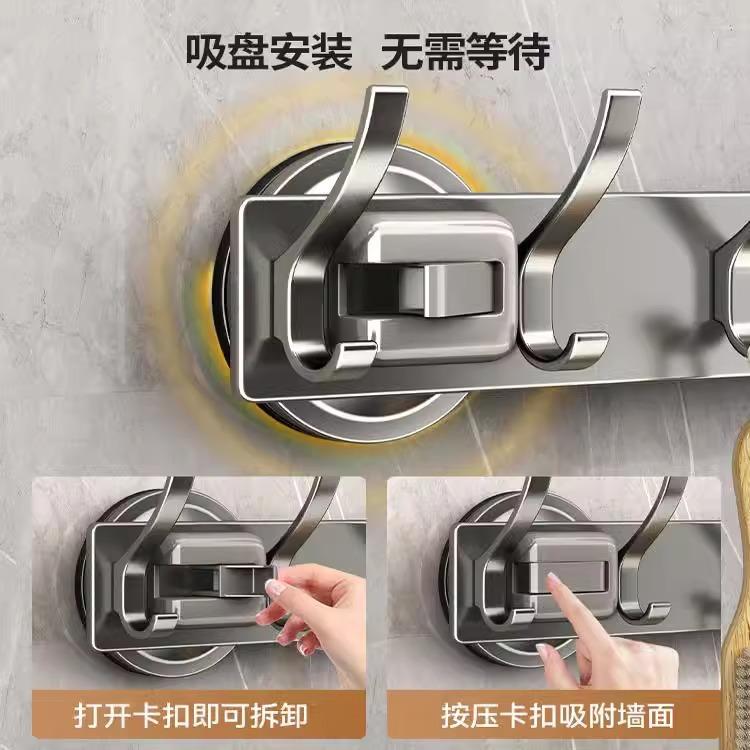 吸盘安装　无需等待

打开卡扣即可拆卸

按压卡扣吸附墙面