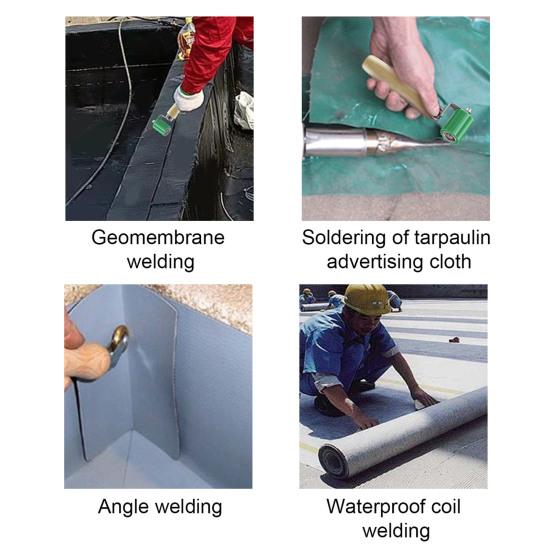 Geomembrane welding

Soldering of tarpaulin advertising cloth

Angle welding

Waterproof coil welding