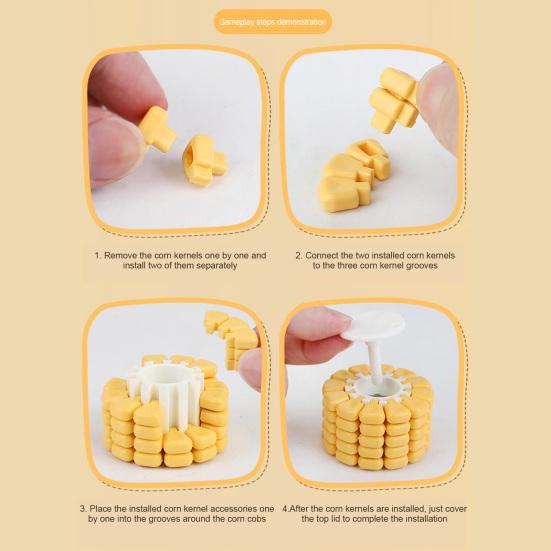 Gameplay steps demonstration

1. Remove the corn kernels one by one and install two of them separately

2. Connect the two installed corn kernels to the three corn kernel grooves

3. Place the installed corn kernel accessories one by one into the grooves around the corn cobs

4.After the corn kernels are installed, just cover the top lid to complete the installation