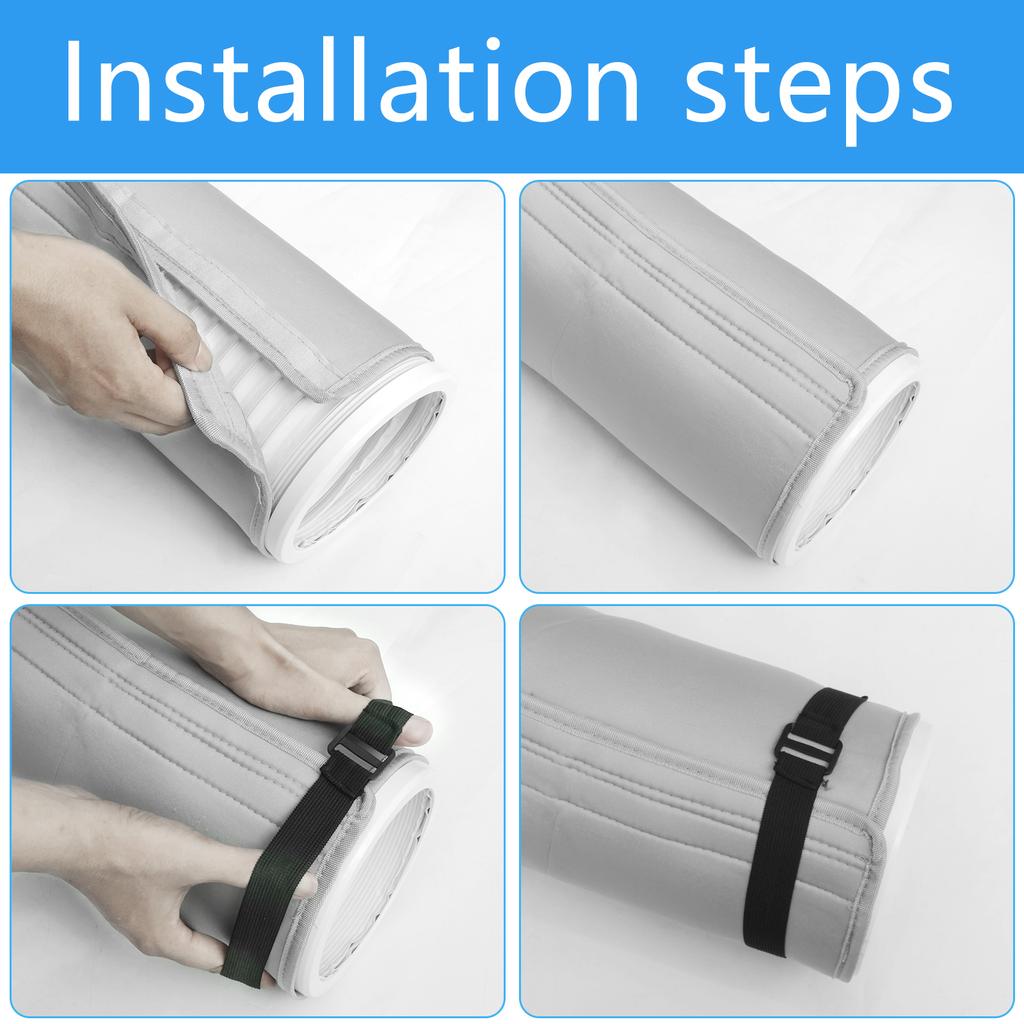 Installation steps