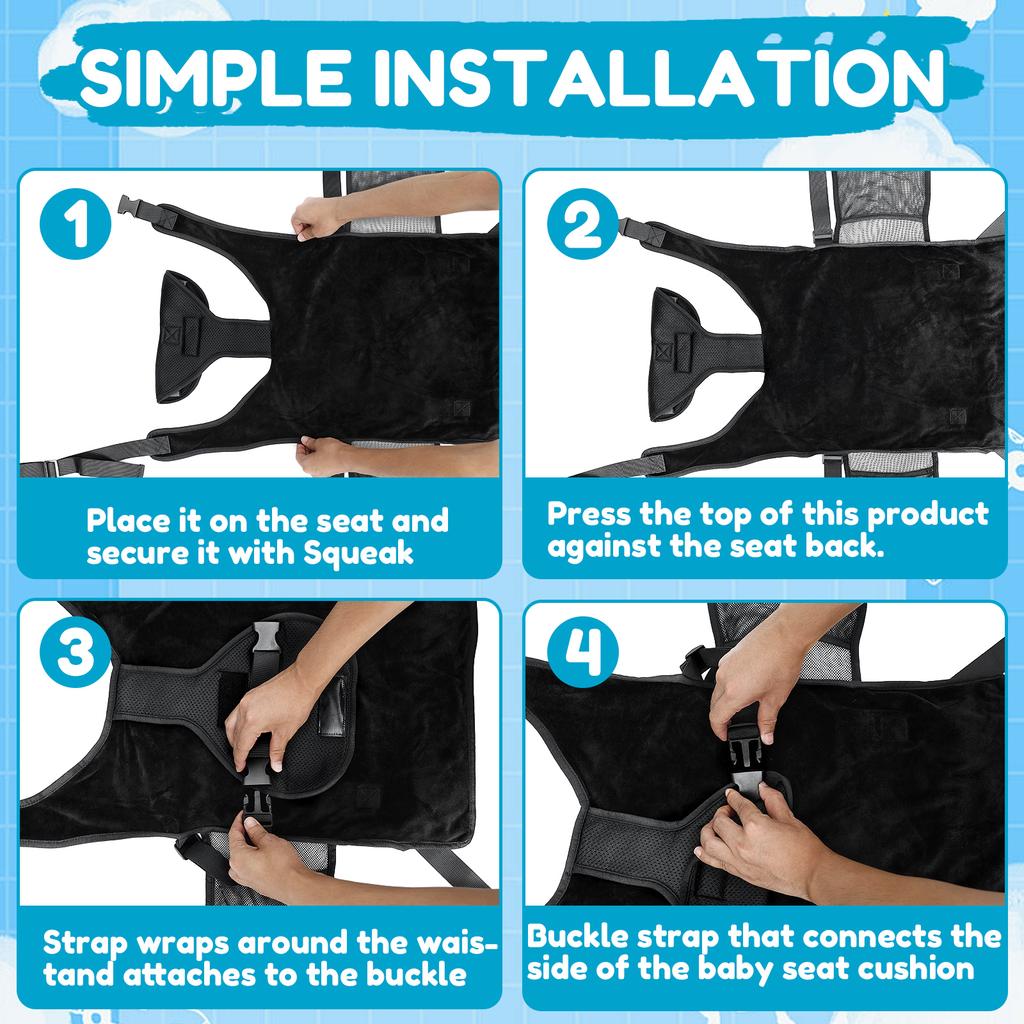 SIMPLE INSTALLATION

1

Place it on the seat and secure it with Squeak

2

Press the top of this product against the seat back.

3

Strap wraps around the waistand attaches to the buckle

4

Buckle strap that connects the side of the baby seat cushion