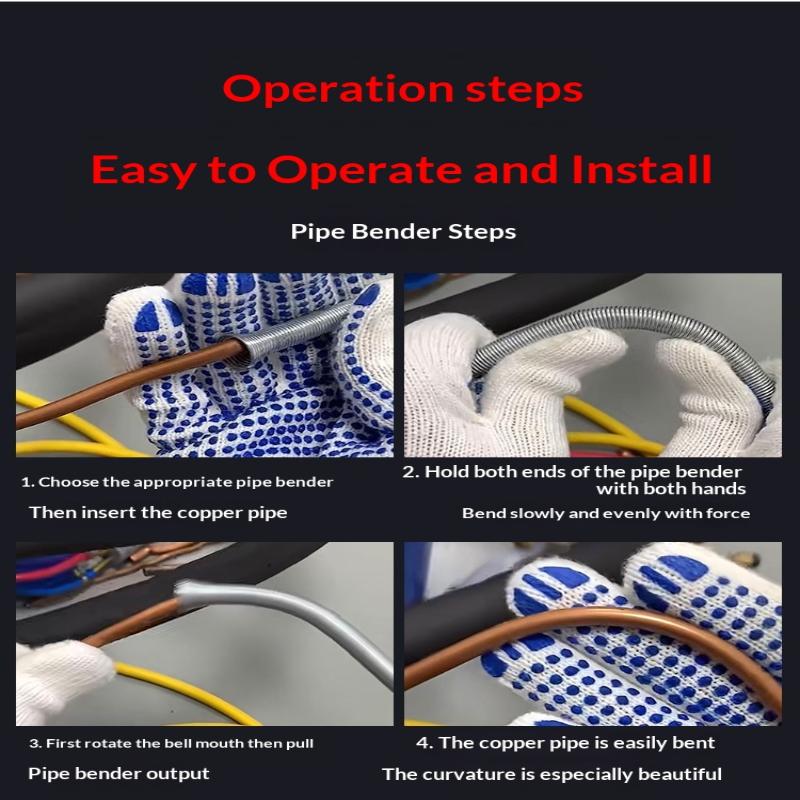 Operation steps

Easy to Operate and Install

Pipe Bender Steps

1. Choose the appropriate pipe bender

Then insert the copper pipe

2. Hold both ends of the pipe bender with both hands

Bend slowly and evenly with force

3. First rotate the bell mouth then pull

Pipe bender output

4. The copper pipe is easily bent

The curvature is especially beautiful