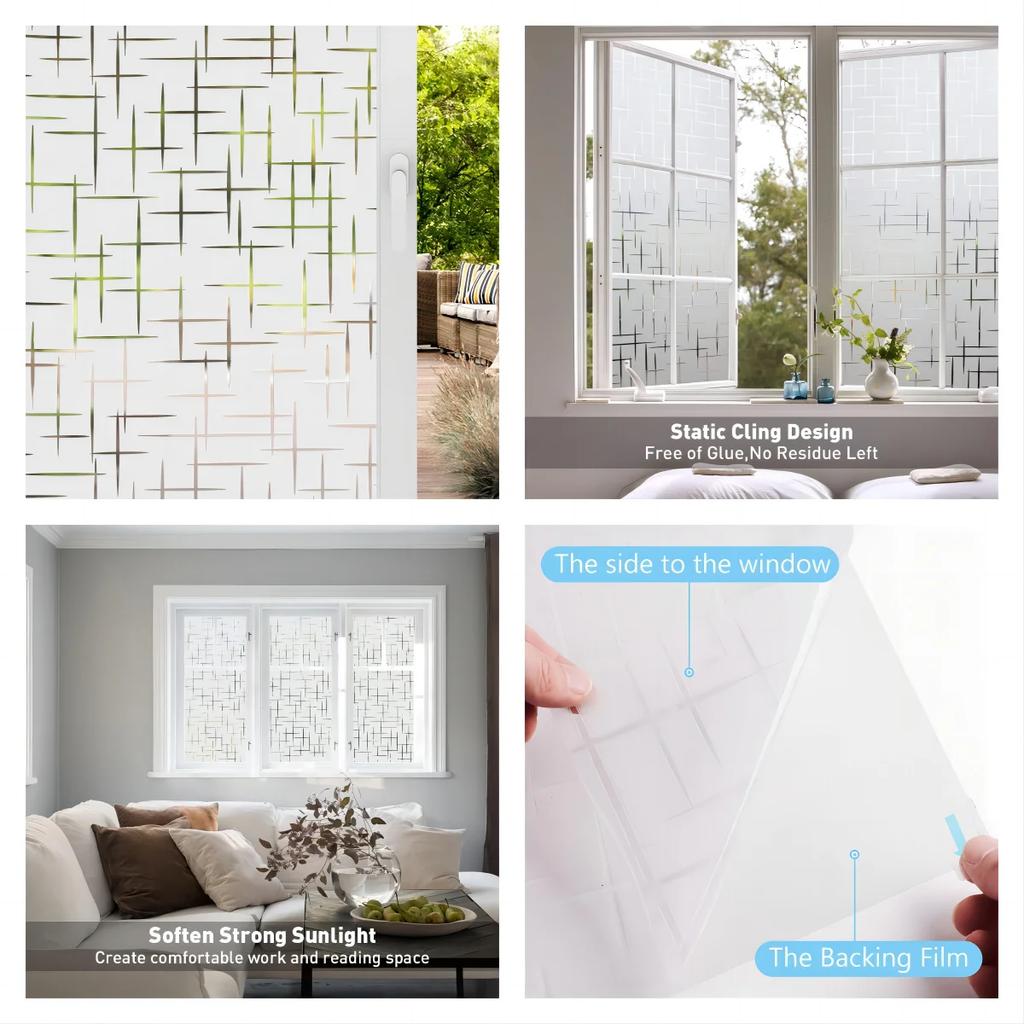 Static Cling Design
Free of Glue,No Residue Left

Soften Strong Sunlight
Create comfortable work and reading space

The side to the window

The Backing Film