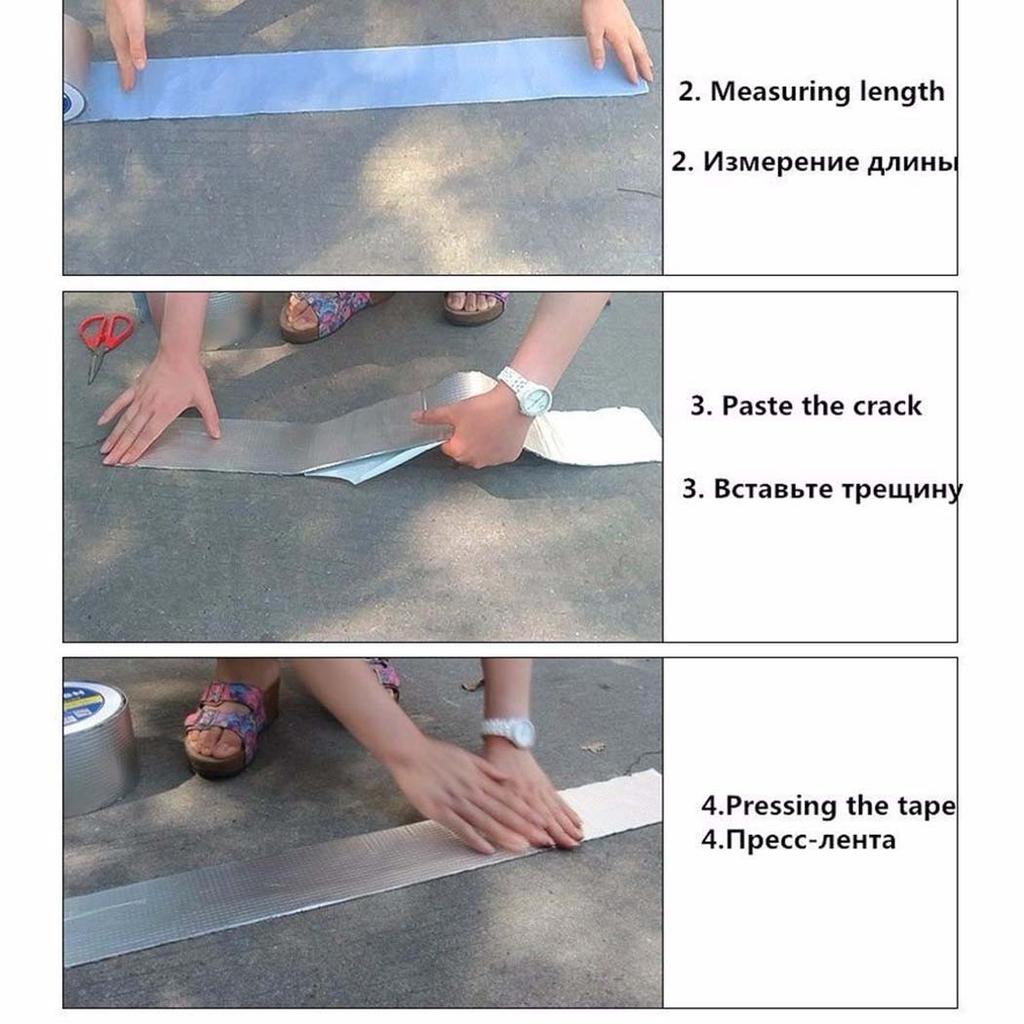 2. Measuring length

2. Измерение длины

3. Paste the crack

3. Вставьте трещину

4.Pressing the tape
4.Пресс-лента