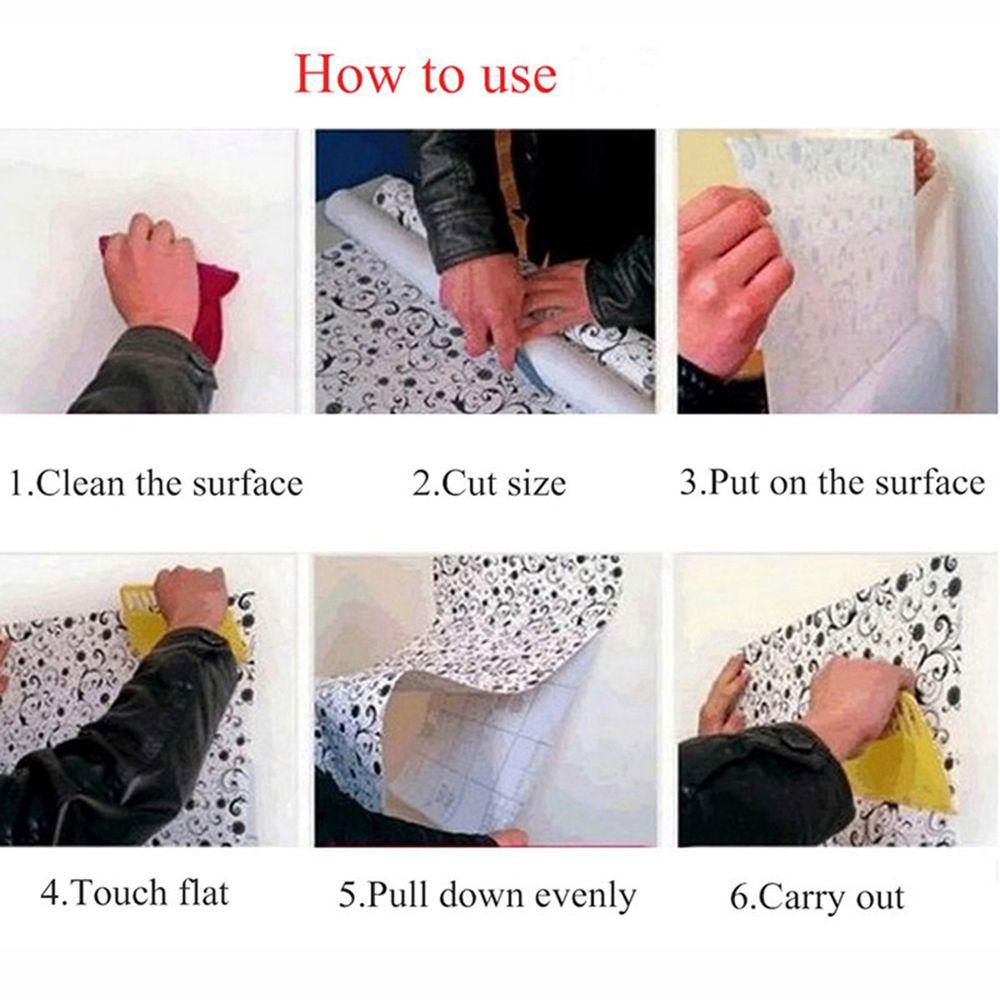 How to use

1.Clean the surface

2.Cut size

3.Put on the surface

4.Touch flat

5.Pull down evenly

6.Carry out