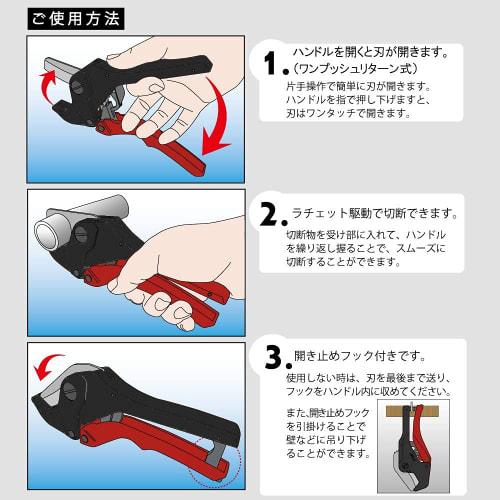 ご使用方法

1. ハンドルを開くと刃が開きます。（ワンプッシュリターン式）

片手操作で簡単に刃が開きます。ハンドルを指で押し下げますと、刃はワンタッチで開きます。

2. ラチェット駆動で切断できます。

切断物を受け部に入れて、ハンドルを繰り返し握ることで、スムーズに切断することができます。

3. 開き止めフック付きです。

使用しない時は、刃を最後まで送り、フックをハンドル内に収めてください。

また、開き止めフックを引掛けることで壁などに吊り下げることができます。