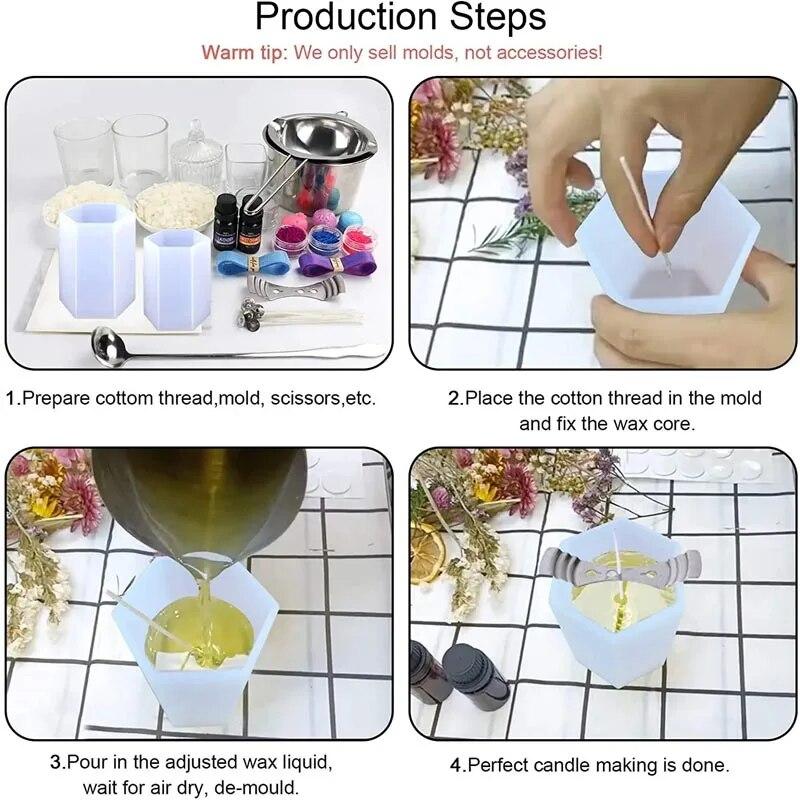 Production Steps

Warm tip: We only sell molds, not accessories!

1.Prepare cottom thread,mold, scissors,etc.

2.Place the cotton thread in the mold and fix the wax core.

3.Pour in the adjusted wax liquid, wait for air dry, de-mould.

4.Perfect candle making is done.