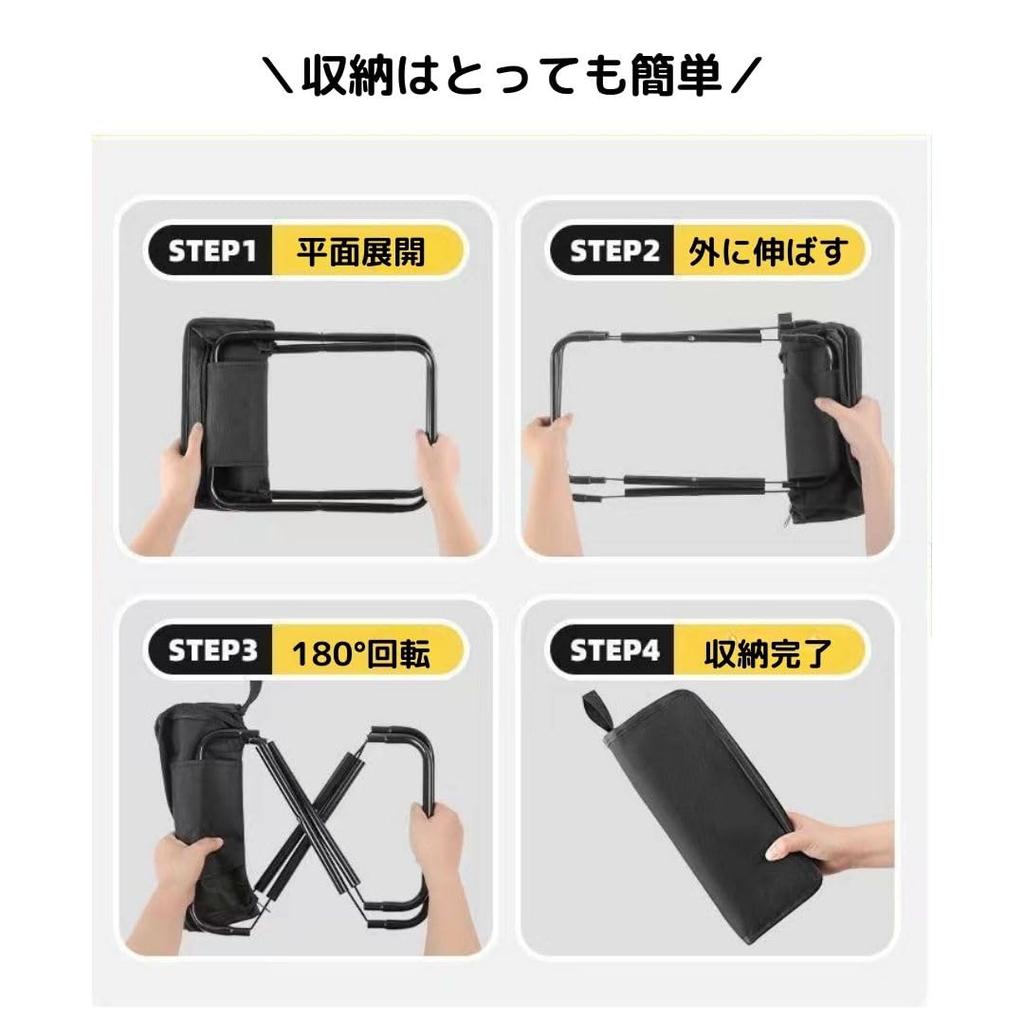 ＼収納はとっても簡単／

STEP1 平面展開

STEP2 外に伸ばす

STEP3 180°回転

STEP4 収納完了