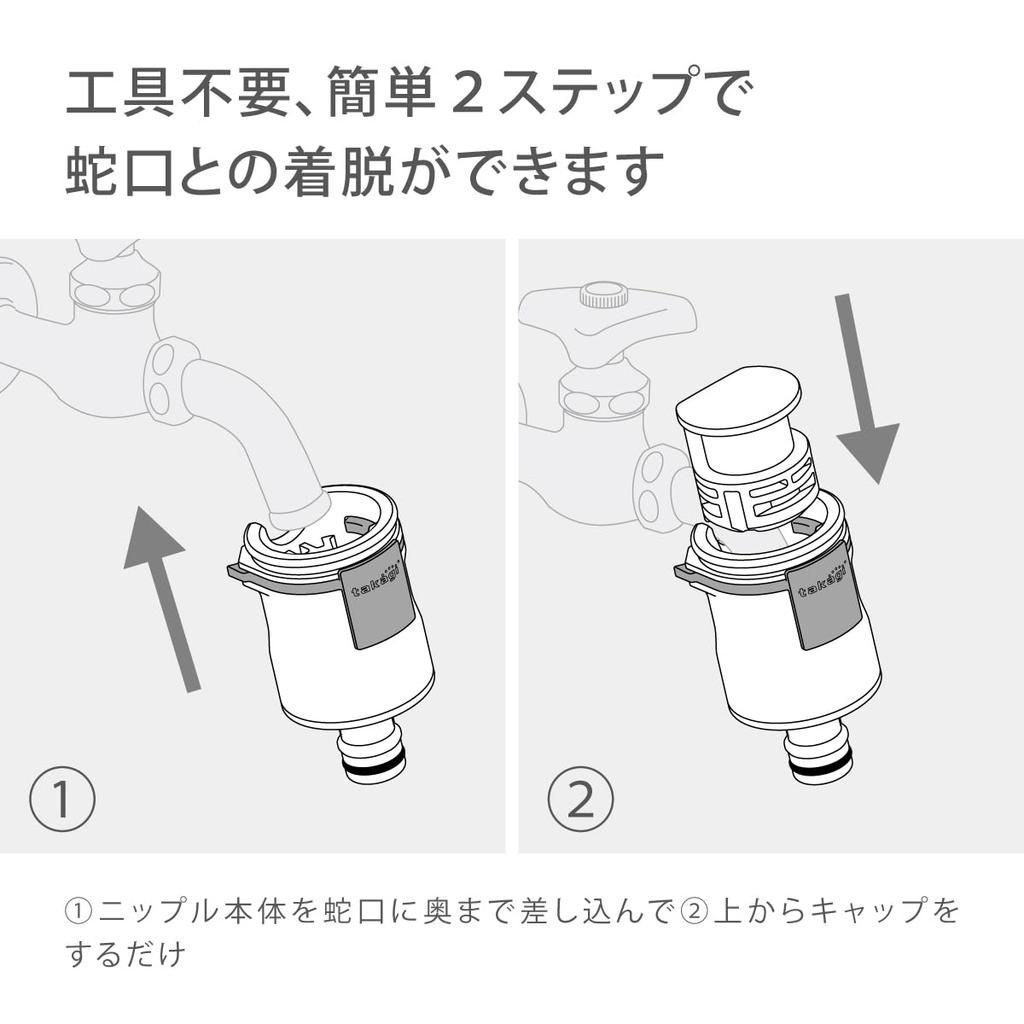 工具不要、簡単２ステップで
蛇口との着脱ができます

takagi

①

takagi

②

①ニップル本体を蛇口に奥まで差し込んで②上からキャップをするだけ