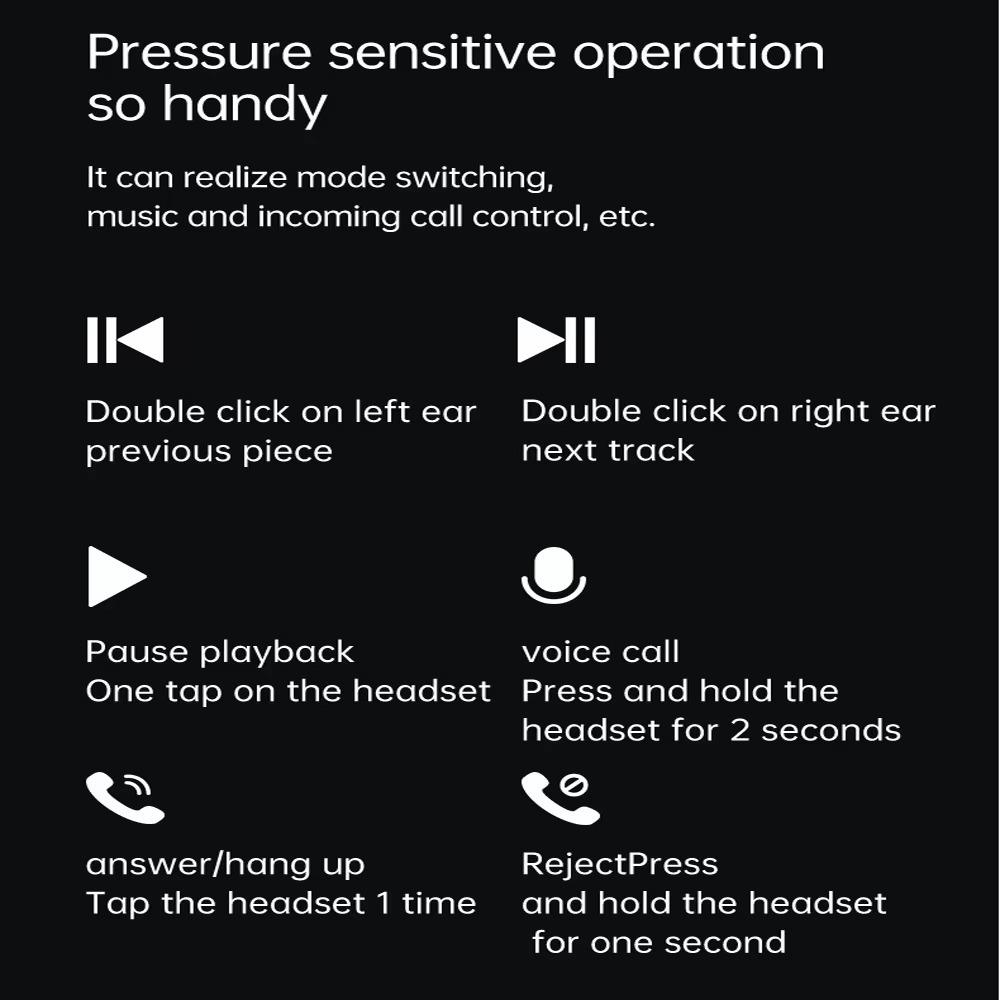 Pressure sensitive operation so handy

It can realize mode switching, music and incoming call control, etc.

Double click on left ear previous piece

Double click on right ear next track

Pause playback
One tap on the headset

voice call
Press and hold the headset for 2 seconds

answer/hang up
Tap the headset 1 time

RejectPress
and hold the headset for one second