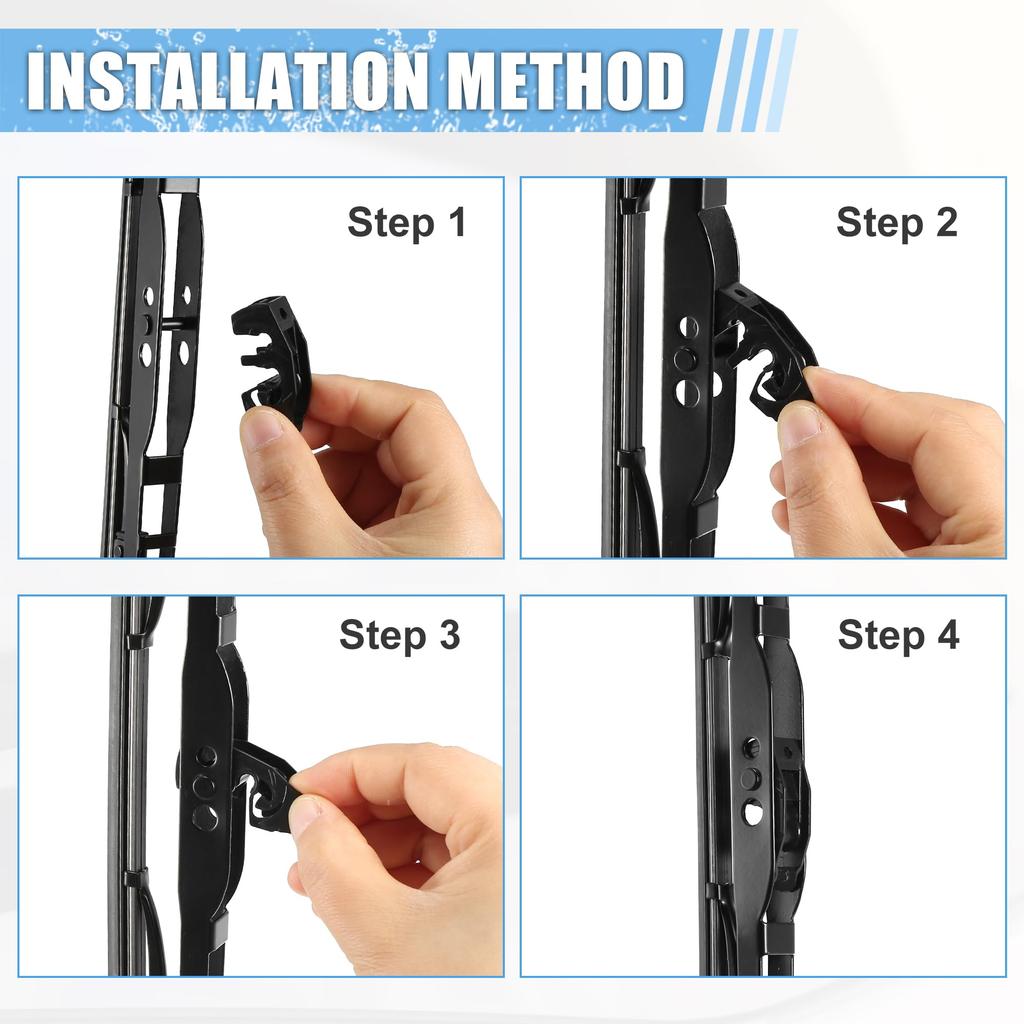 INSTALLATION METHOD

Step 1

Step 2

Step 3

Step 4