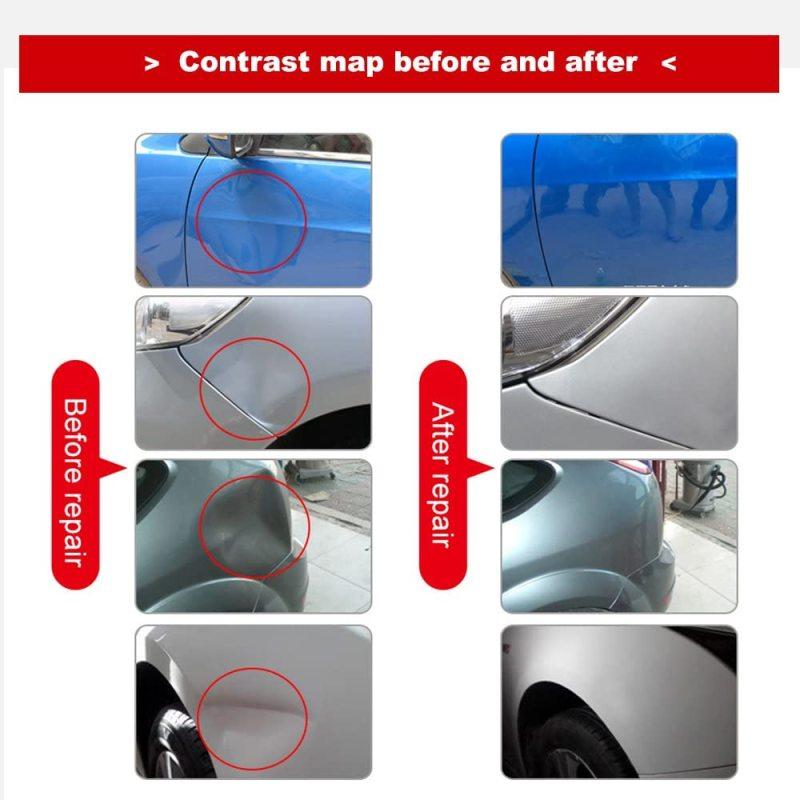 > Contrast map before and after <

Before repair

After repair