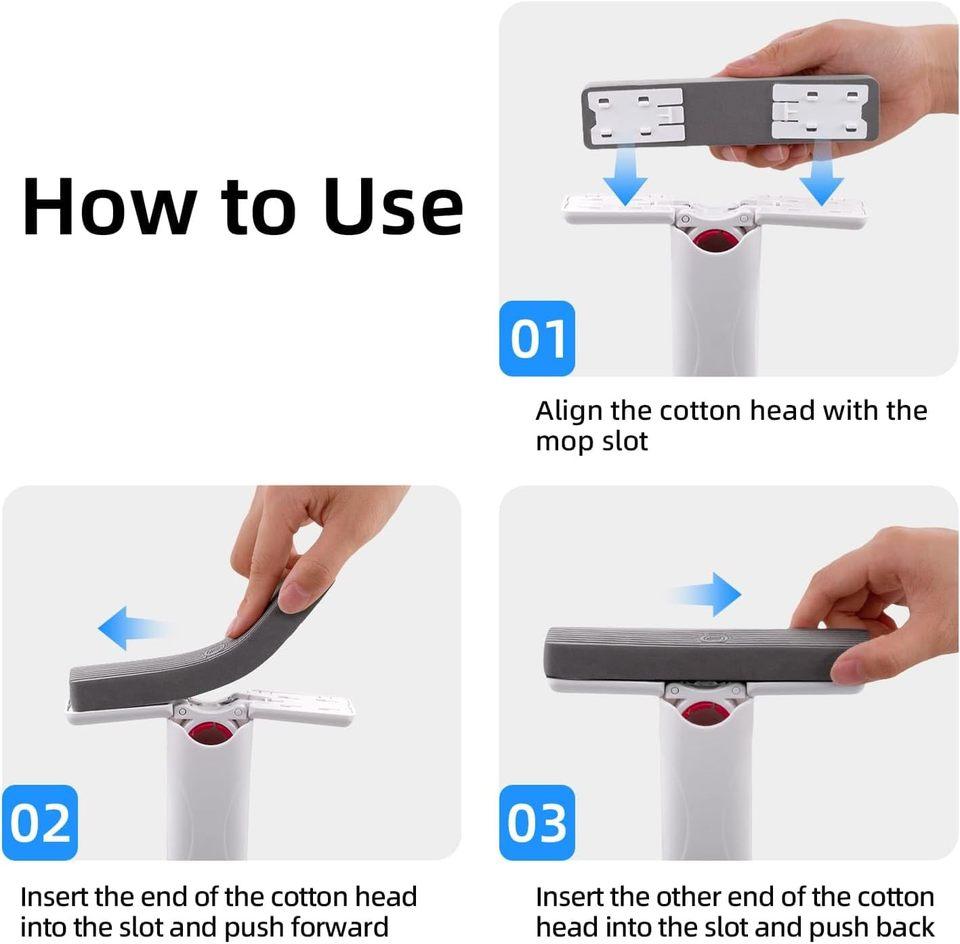 How to Use

01

Align the cotton head with the mop slot

02

Insert the end of the cotton head into the slot and push forward

03

Insert the other end of the cotton head into the slot and push back