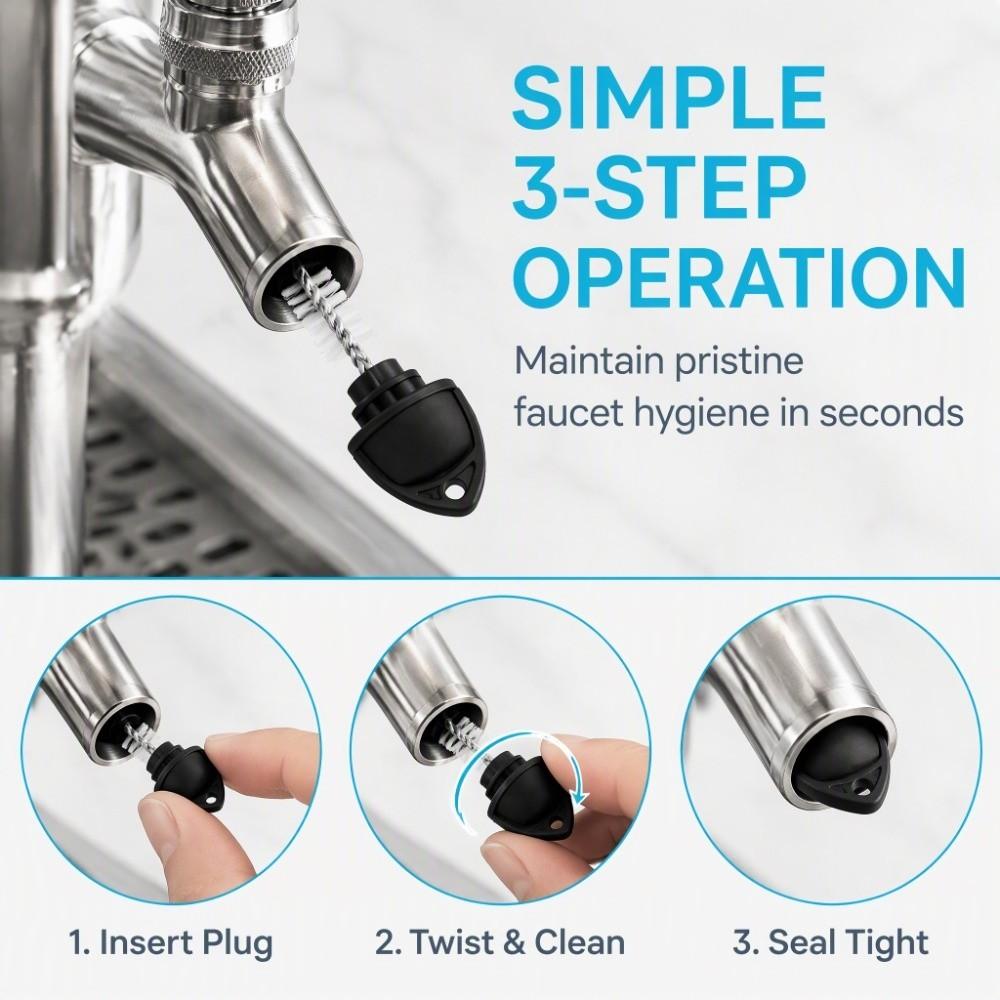 SIMPLE 3-STEP OPERATION

Maintain pristine faucet hygiene in seconds

1. Insert Plug

2. Twist & Clean

3. Seal Tight