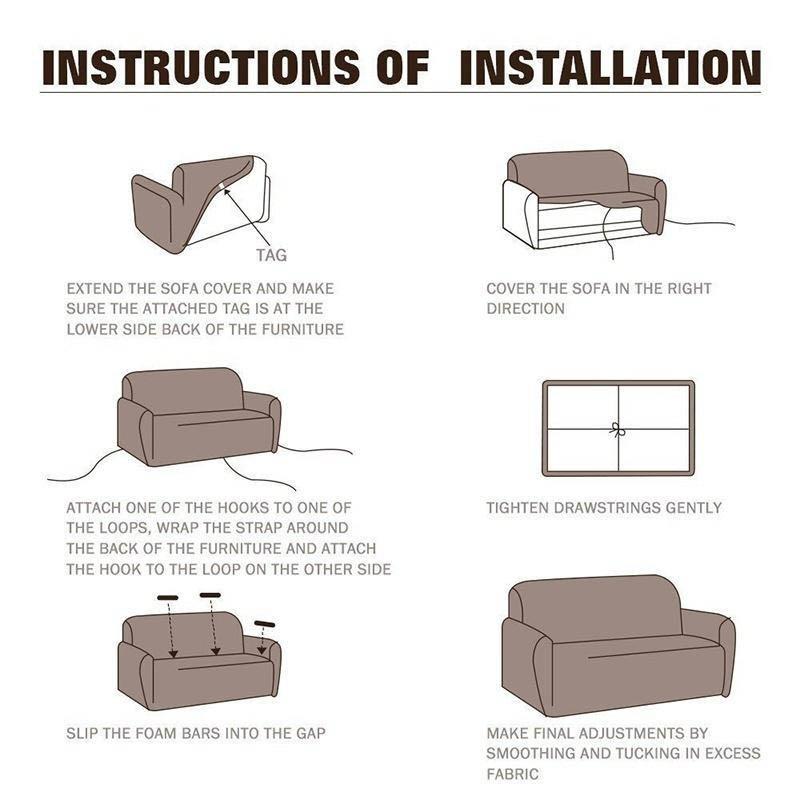 INSTRUCTIONS OF INSTALLATION

TAG

EXTEND THE SOFA COVER AND MAKE SURE THE ATTACHED TAG IS AT THE LOWER SIDE BACK OF THE FURNITURE

COVER THE SOFA IN THE RIGHT DIRECTION

ATTACH ONE OF THE HOOKS TO ONE OF THE LOOPS, WRAP THE STRAP AROUND THE BACK OF THE FURNITURE AND ATTACH THE HOOK TO THE LOOP ON THE OTHER SIDE

TIGHTEN DRAWSTRINGS GENTLY

SLIP THE FOAM BARS INTO THE GAP

MAKE FINAL ADJUSTMENTS BY SMOOTHING AND TUCKING IN EXCESS FABRIC