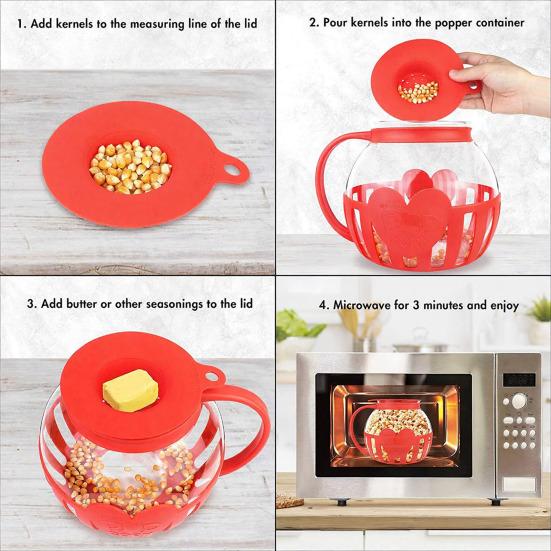 1. Add kernels to the measuring line of the lid

2. Pour kernels into the popper container

3. Add butter or other seasonings to the lid

4. Microwave for 3 minutes and enjoy