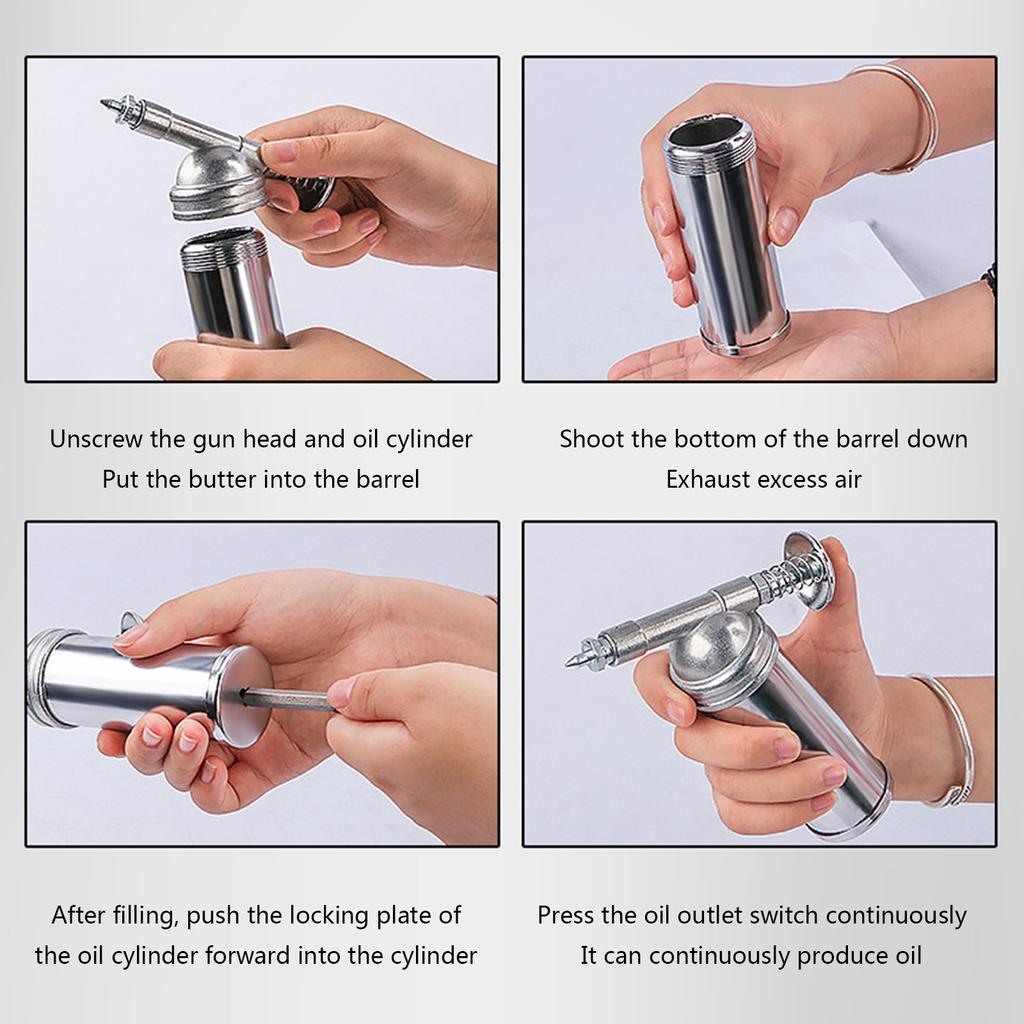 Unscrew the gun head and oil cylinder
Put the butter into the barrel

Shoot the bottom of the barrel down
Exhaust excess air

After filling, push the locking plate of the oil cylinder forward into the cylinder

Press the oil outlet switch continuously
It can continuously produce oil