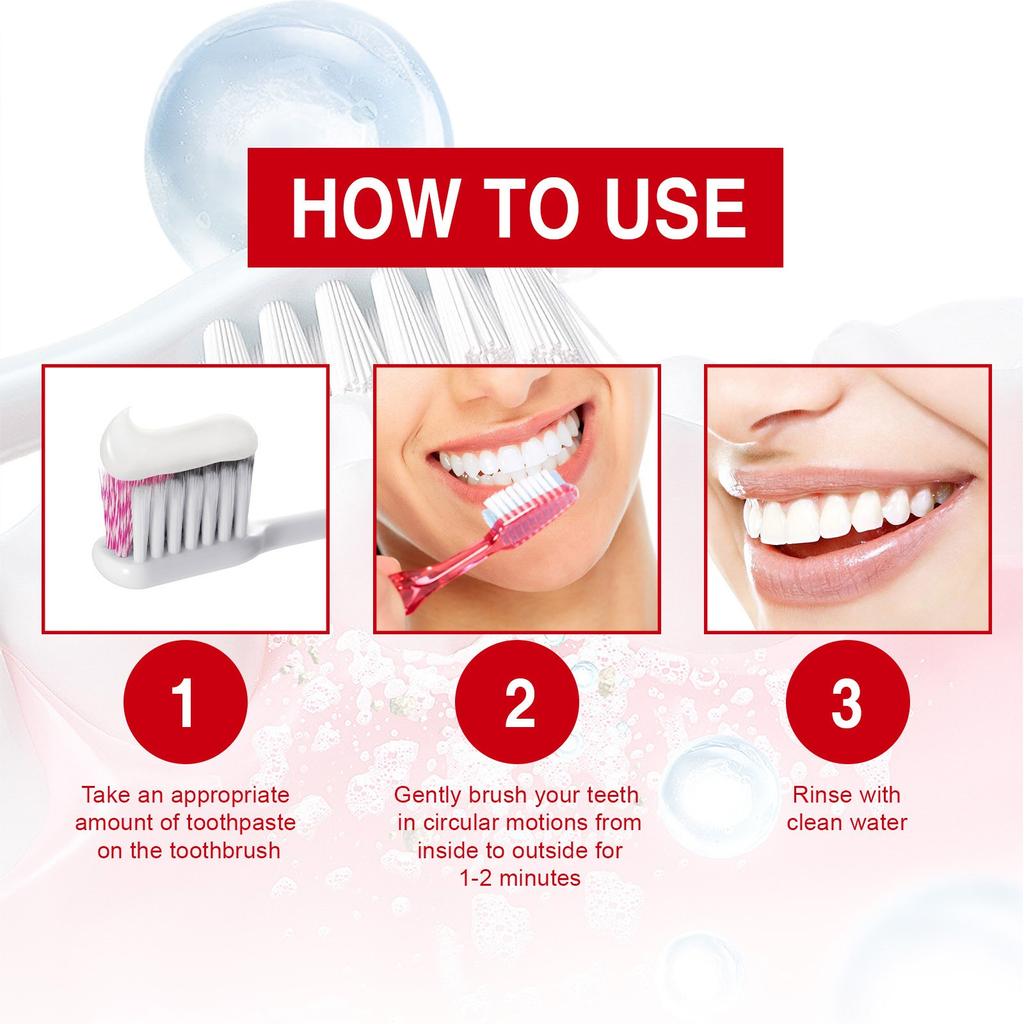 HOW TO USE

1

Take an appropriate amount of toothpaste on the toothbrush

2

Gently brush your teeth in circular motions from inside to outside for 1-2 minutes

3

Rinse with clean water