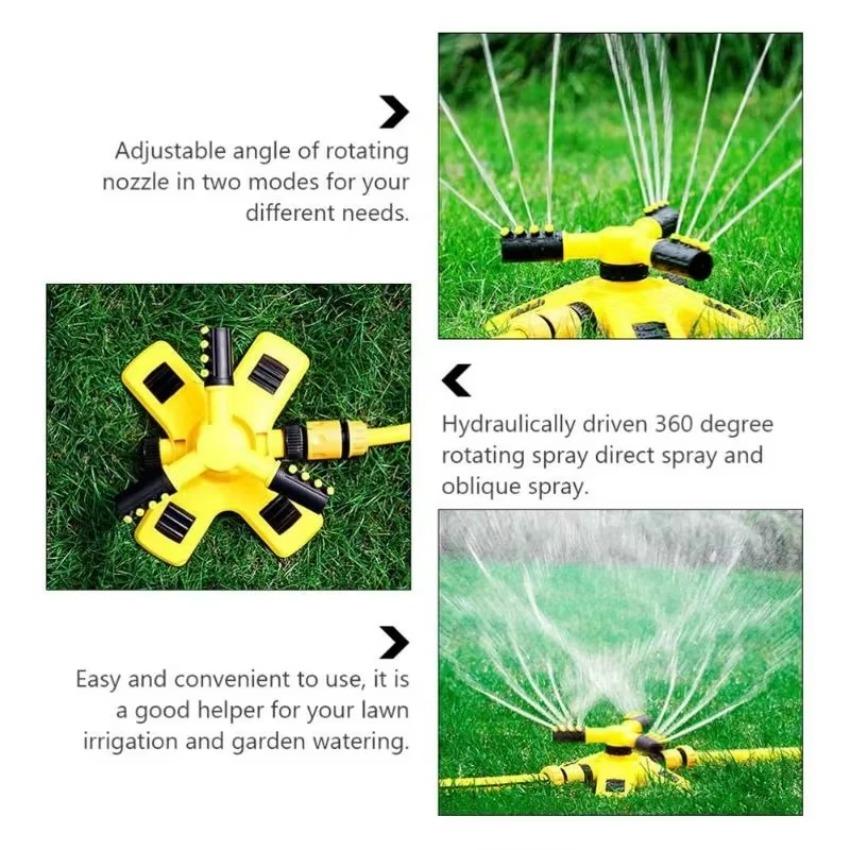 Adjustable angle of rotating nozzle in two modes for your different needs.

Hydraulically driven 360 degree rotating spray direct spray and oblique spray.

Easy and convenient to use, it is a good helper for your lawn irrigation and garden watering.