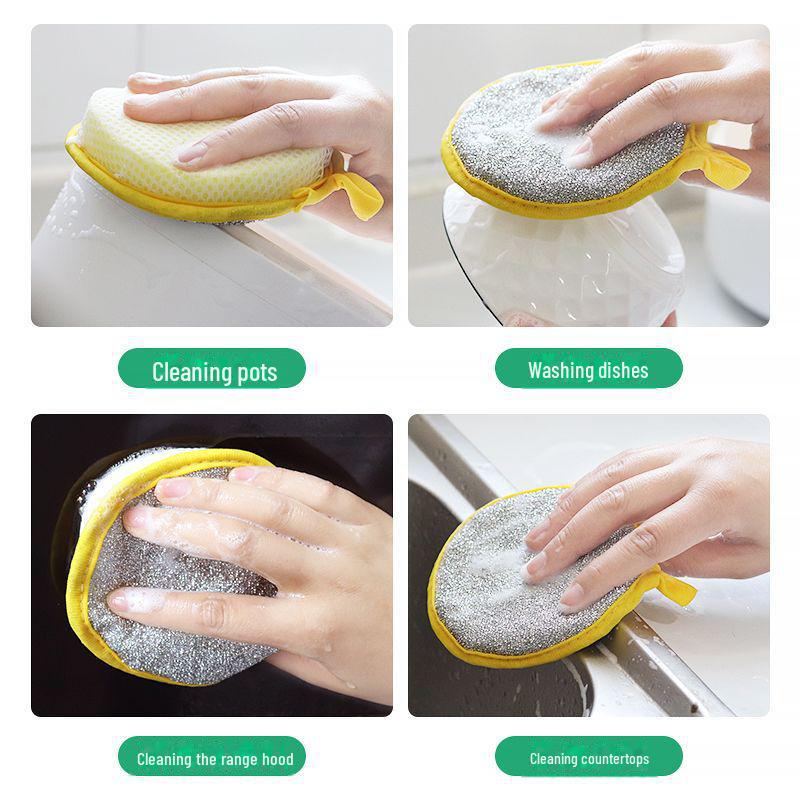 Cleaning pots

Washing dishes

Cleaning the range hood

Cleaning countertops