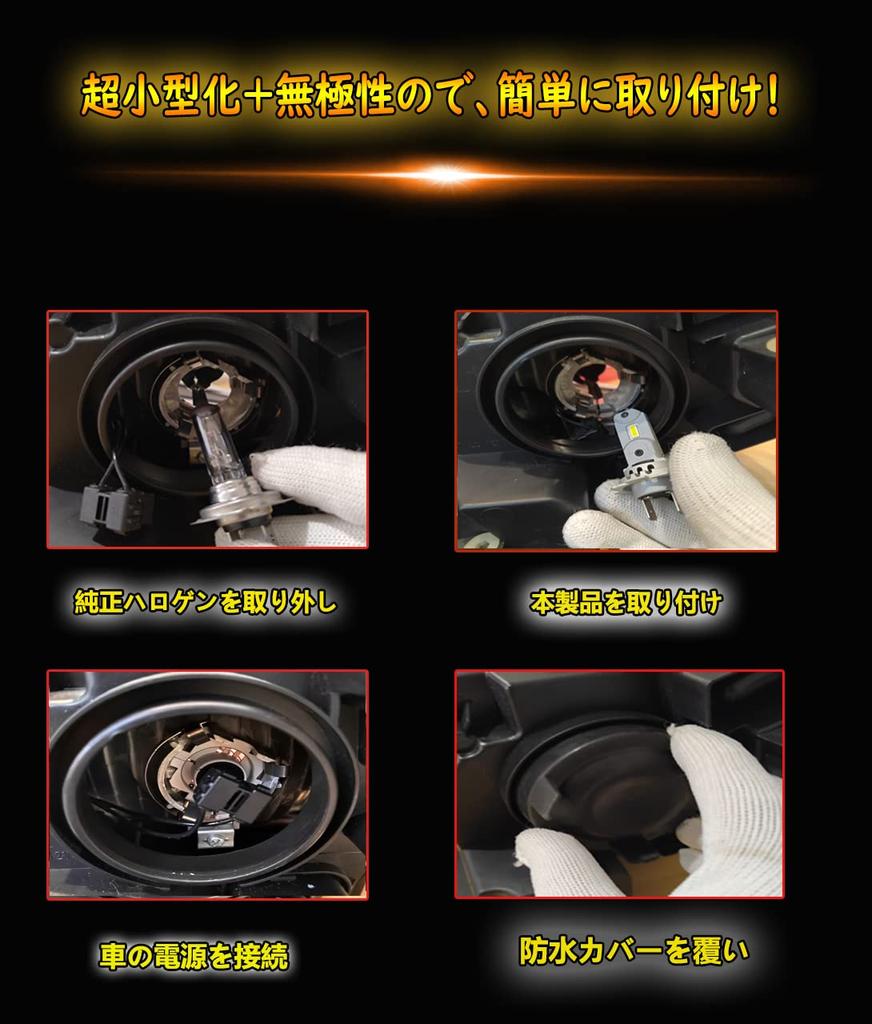 超小型化＋無極性ので、簡単に取り付け！

純正ハロゲンを取り外し

本製品を取り付け

車の電源を接続

防水カバーを覆い